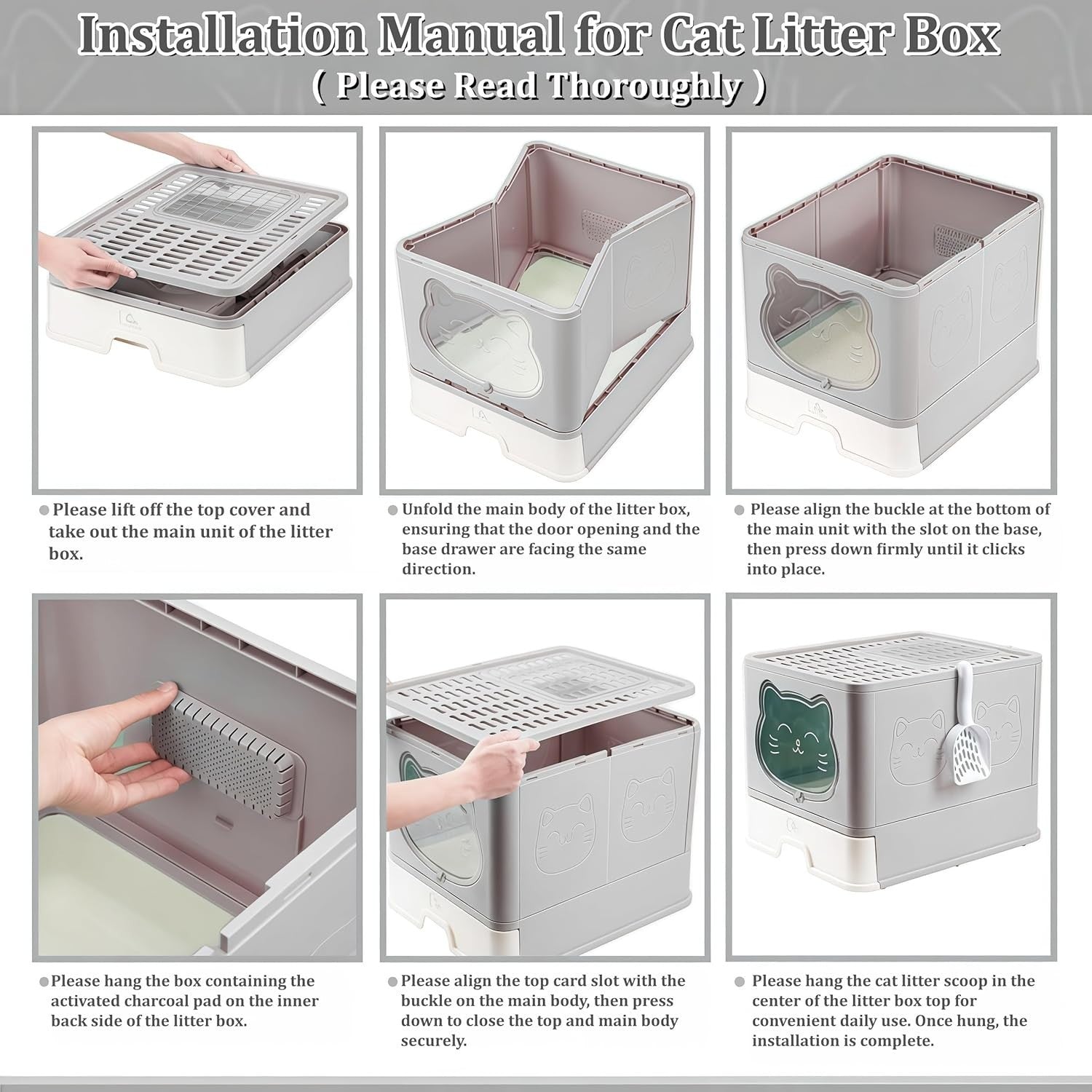 Installation Manual for Cat Litter Box
( Please Read Thoroughly )

Please lift off the top cover and take out the main unit of the litter box.

Unfold the main body of the litter box, ensuring that the door opening and the base drawer are facing the same direction.

Please align the buckle at the bottom of the main unit with the slot on the base, then press down firmly until it clicks into place.

Please hang the box containing the activated charcoal pad on the inner back side of the litter box.

Please align the top card slot with the buckle on the main body, then press down to close the top and main body securely.

Please hang the cat litter scoop in the center of the litter box top for convenient daily use. Once hung, the installation is complete.