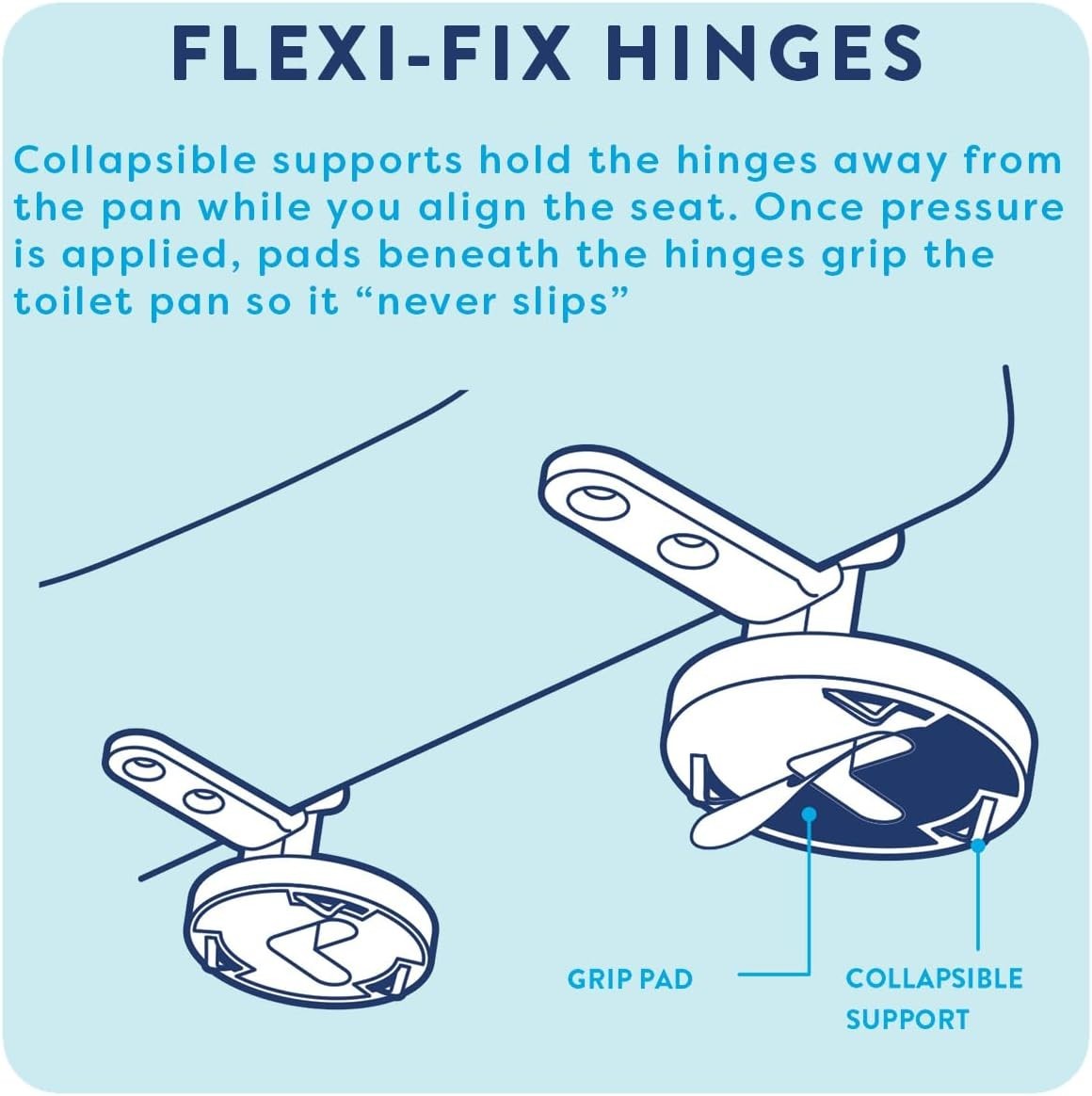 FLEXI-FIX HINGES

Collapsible supports hold the hinges away from the pan while you align the seat. Once pressure is applied, pads beneath the hinges grip the toilet pan so it “never slips”

GRIP PAD

COLLAPSIBLE SUPPORT