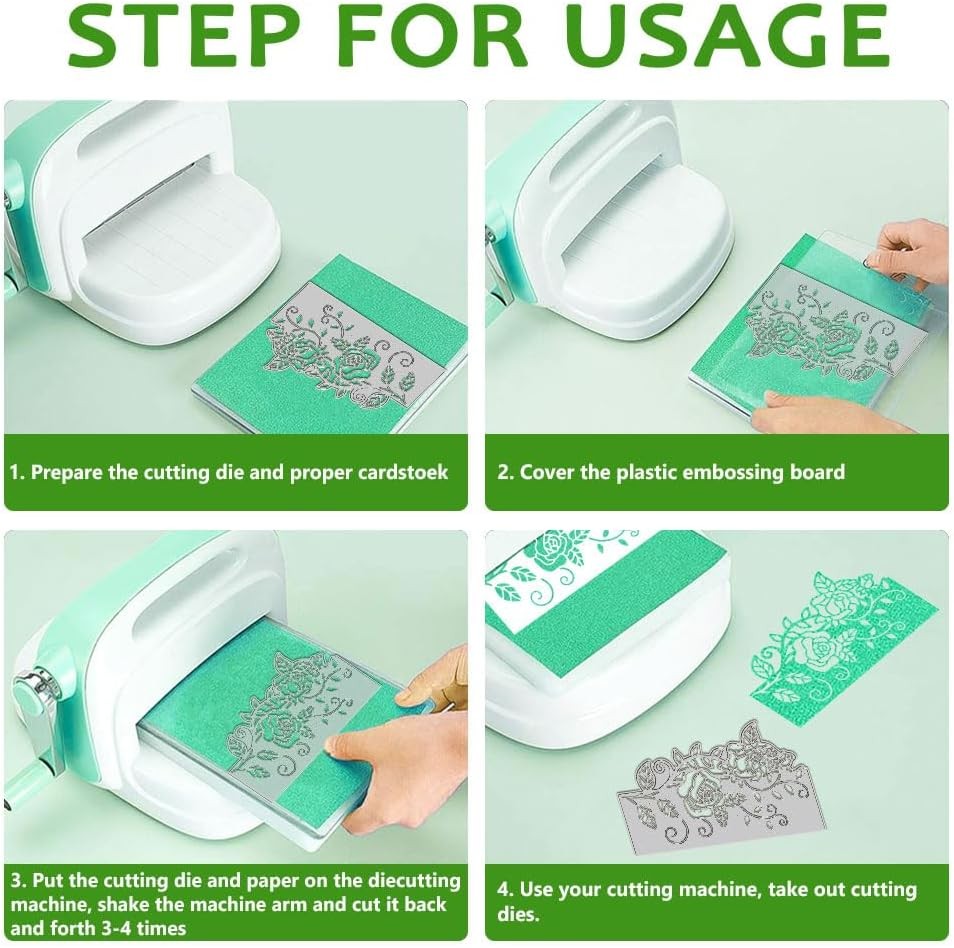 STEP FOR USAGE

1. Prepare the cutting die and proper cardstoek

2. Cover the plastic embossing board

3. Put the cutting die and paper on the diecutting machine, shake the machine arm and cut it back and forth 3-4 times

4. Use your cutting machine, take out cutting dies.