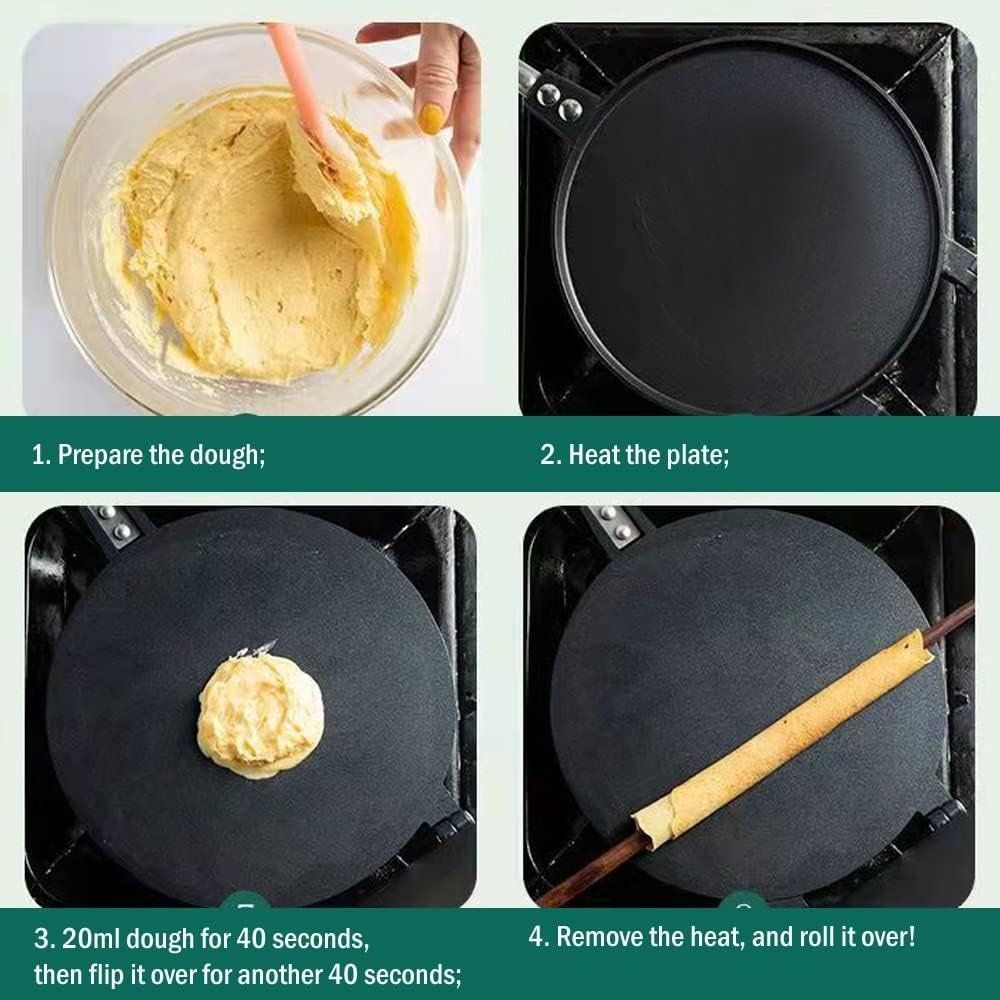 1. Prepare the dough;

2. Heat the plate;

3. 20ml dough for 40 seconds, then flip it over for another 40 seconds;

4. Remove the heat, and roll it over!