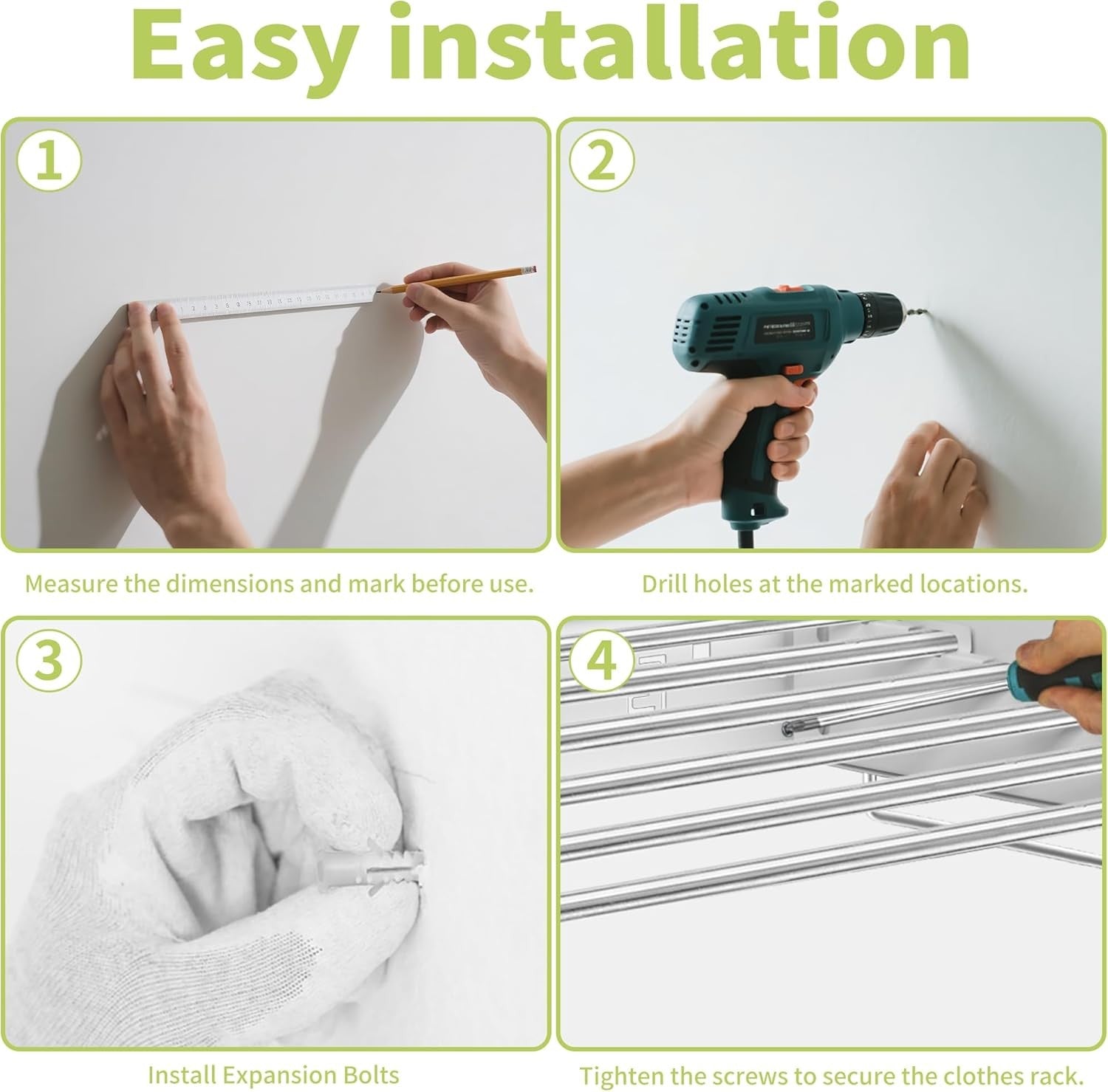 Easy installation

1

Measure the dimensions and mark before use.

2

Drill holes at the marked locations.

3

Install Expansion Bolts

4

Tighten the screws to secure the clothes rack.