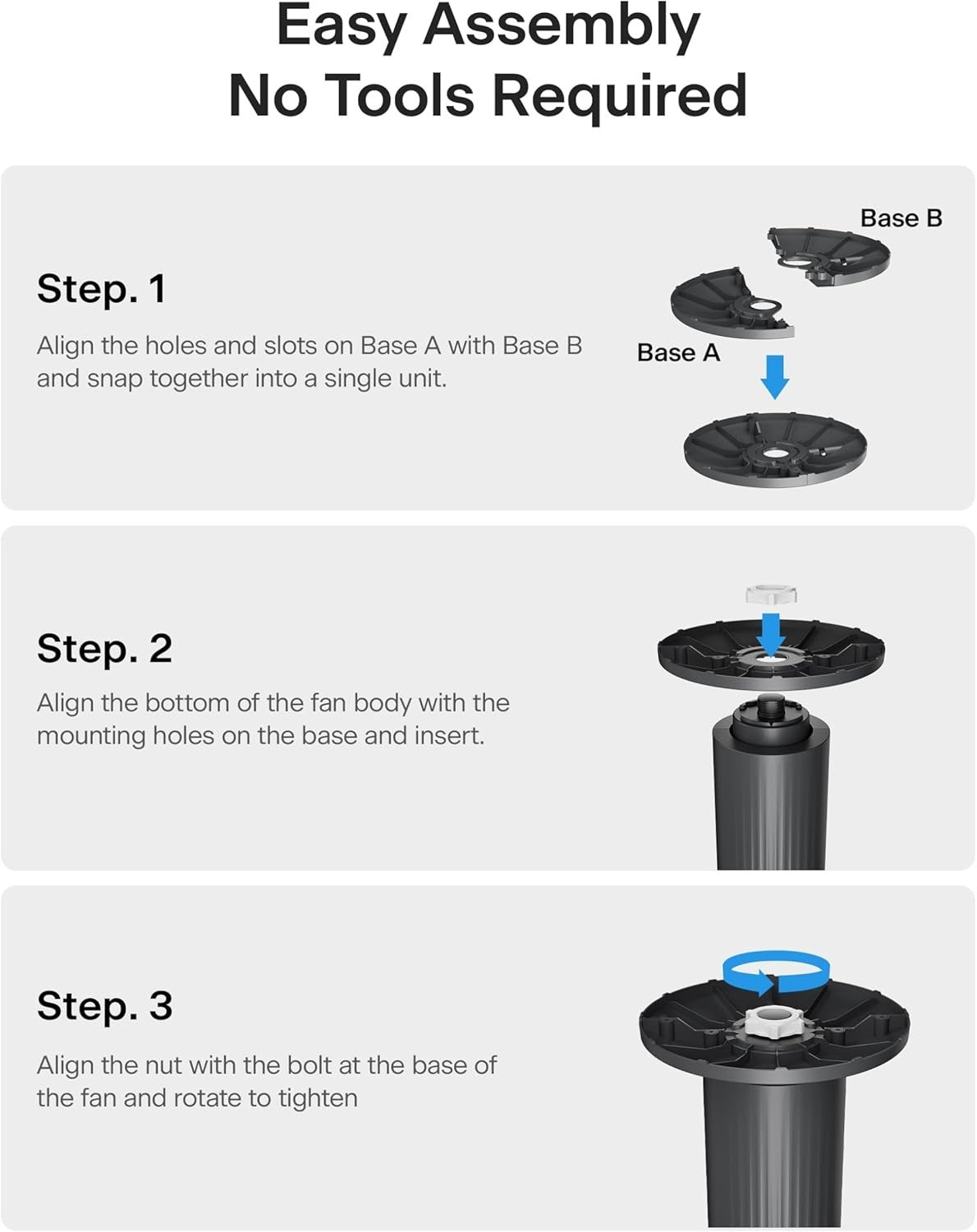 Easy Assembly
No Tools Required

Step. 1

Align the holes and slots on Base A with Base B and snap together into a single unit.

Base B

Base A

Step. 2

Align the bottom of the fan body with the mounting holes on the base and insert.

Step. 3

Align the nut with the bolt at the base of the fan and rotate to tighten