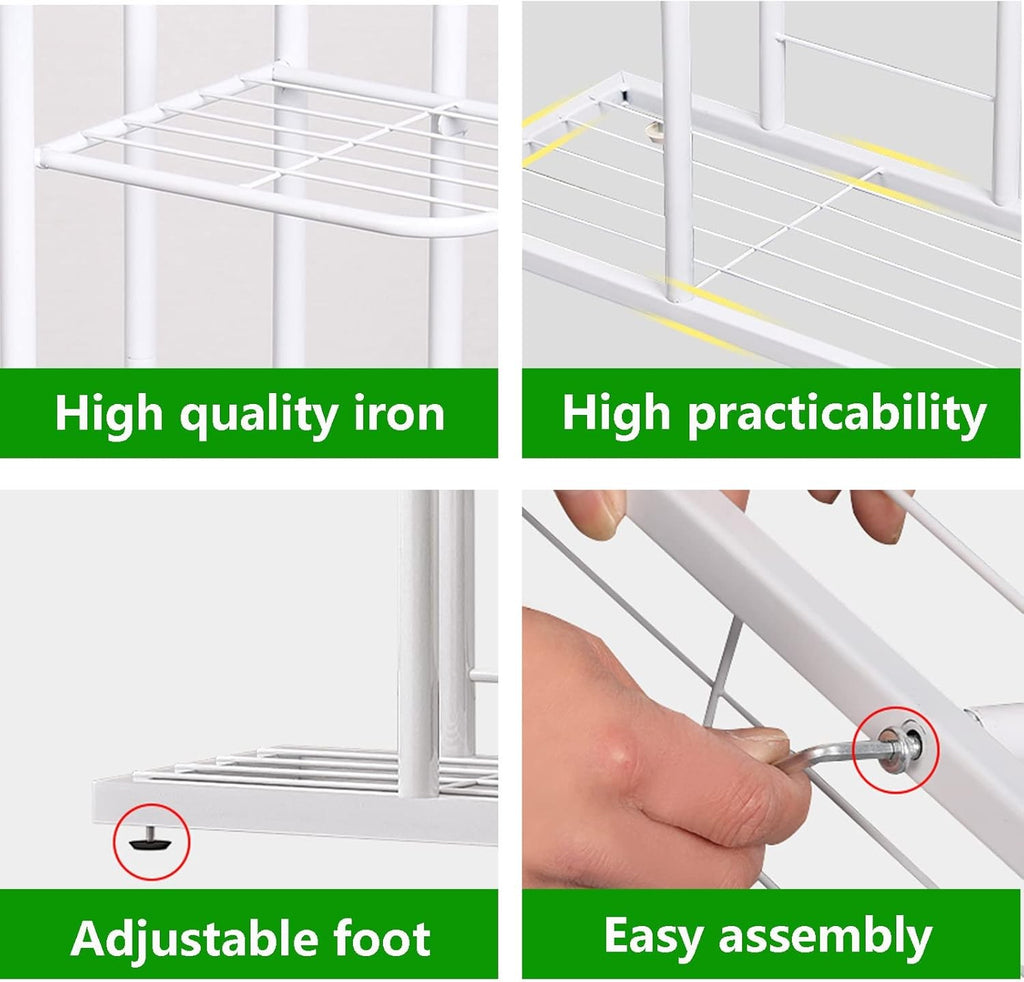 High quality iron

High practicability

Adjustable foot

Easy assembly