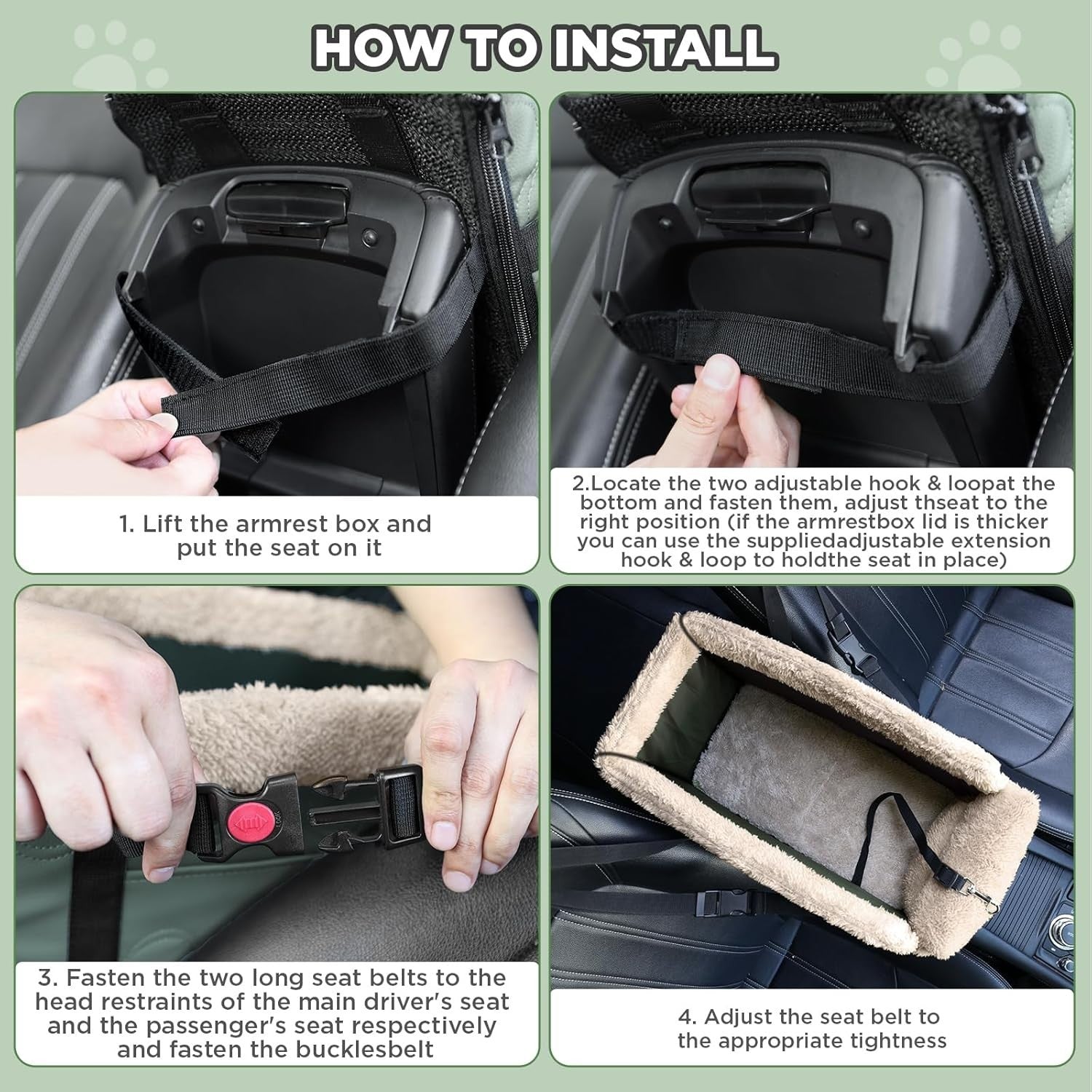 HOW TO INSTALL

1. Lift the armrest box and put the seat on it

2.Locate the two adjustable hook & loopat the bottom and fasten them, adjust thseat to the right position (if the armrestbox lid is thicker you can use the suppliedadjustable extension hook & loop to holdthe seat in place)

3. Fasten the two long seat belts to the head restraints of the main driver's seat and the passenger's seat respectively and fasten the bucklesbelt

4. Adjust the seat belt to the appropriate tightness