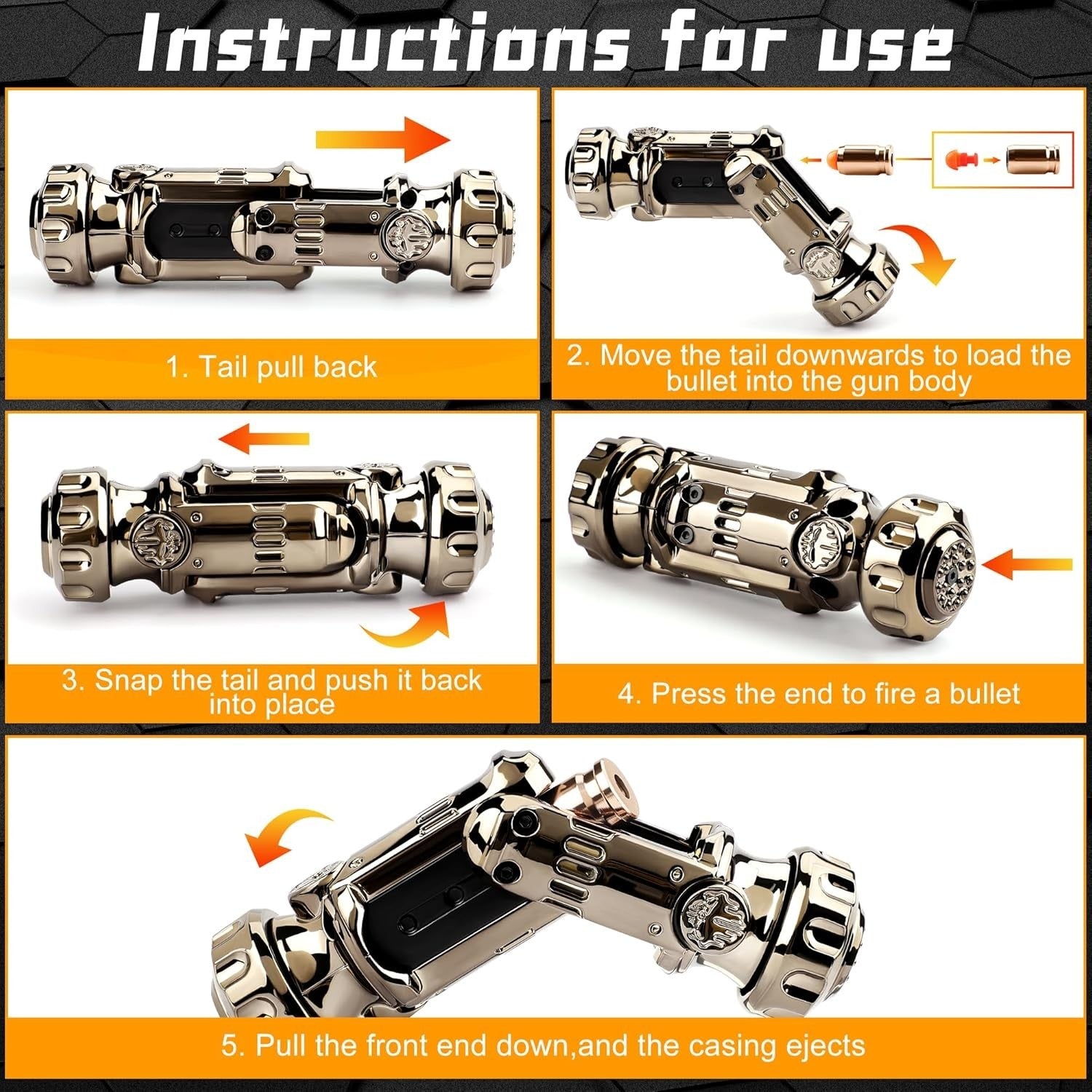 Instructions for use

1. Tail pull back

2. Move the tail downwards to load the bullet into the gun body

3. Snap the tail and push it back into place

4. Press the end to fire a bullet

5. Pull the front end down,and the casing ejects