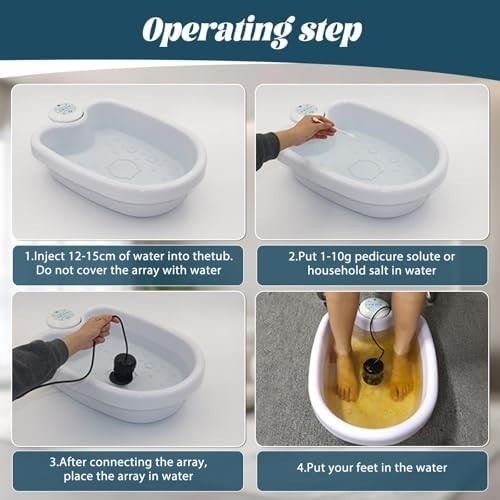 Operating step

1.Inject 12-15cm of water into thetub. Do not cover the array with water

2.Put 1-10g pedicure solute or household salt in water

3.After connecting the array, place the array in water

4.Put your feet in the water