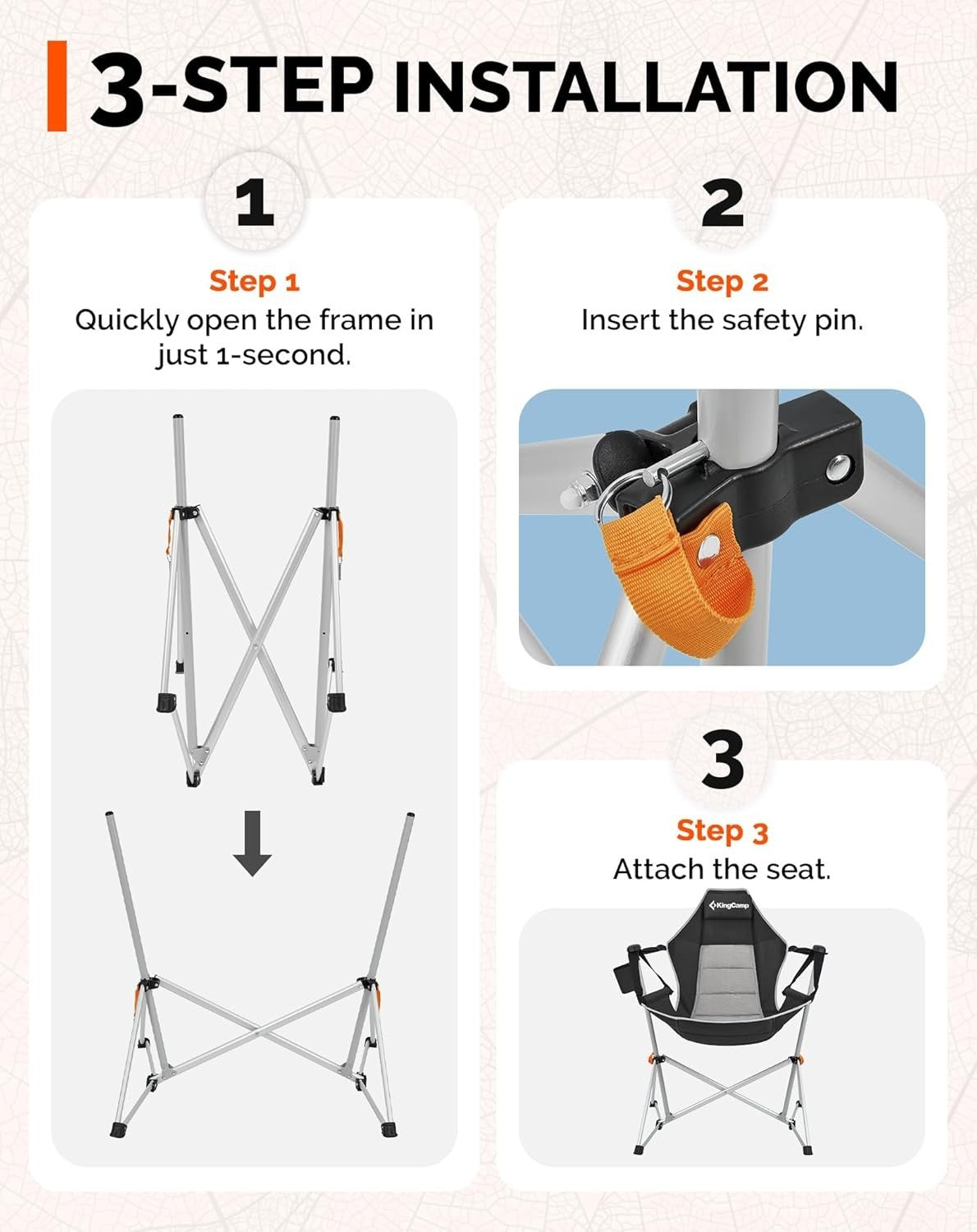 3-STEP INSTALLATION

1

Step 1
Quickly open the frame in just 1-second.

2

Step 2
Insert the safety pin.

3

Step 3
Attach the seat.

KingCamp