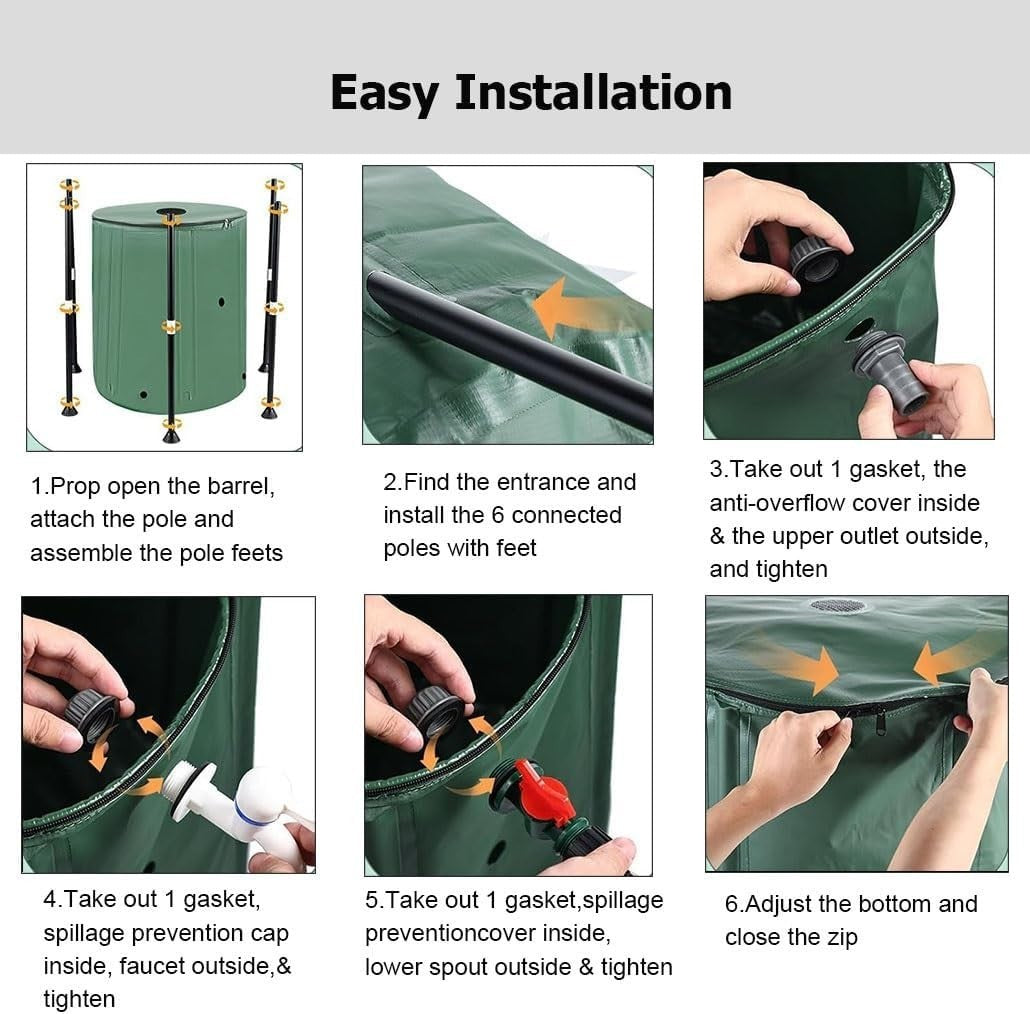 Easy Installation

1.Prop open the barrel, attach the pole and assemble the pole feets

2.Find the entrance and install the 6 connected poles with feet

3.Take out 1 gasket, the anti-overflow cover inside & the upper outlet outside, and tighten

4.Take out 1 gasket, spillage prevention cap inside, faucet outside,& tighten

5.Take out 1 gasket,spillage preventioncover inside, lower spout outside & tighten

6.Adjust the bottom and close the zip