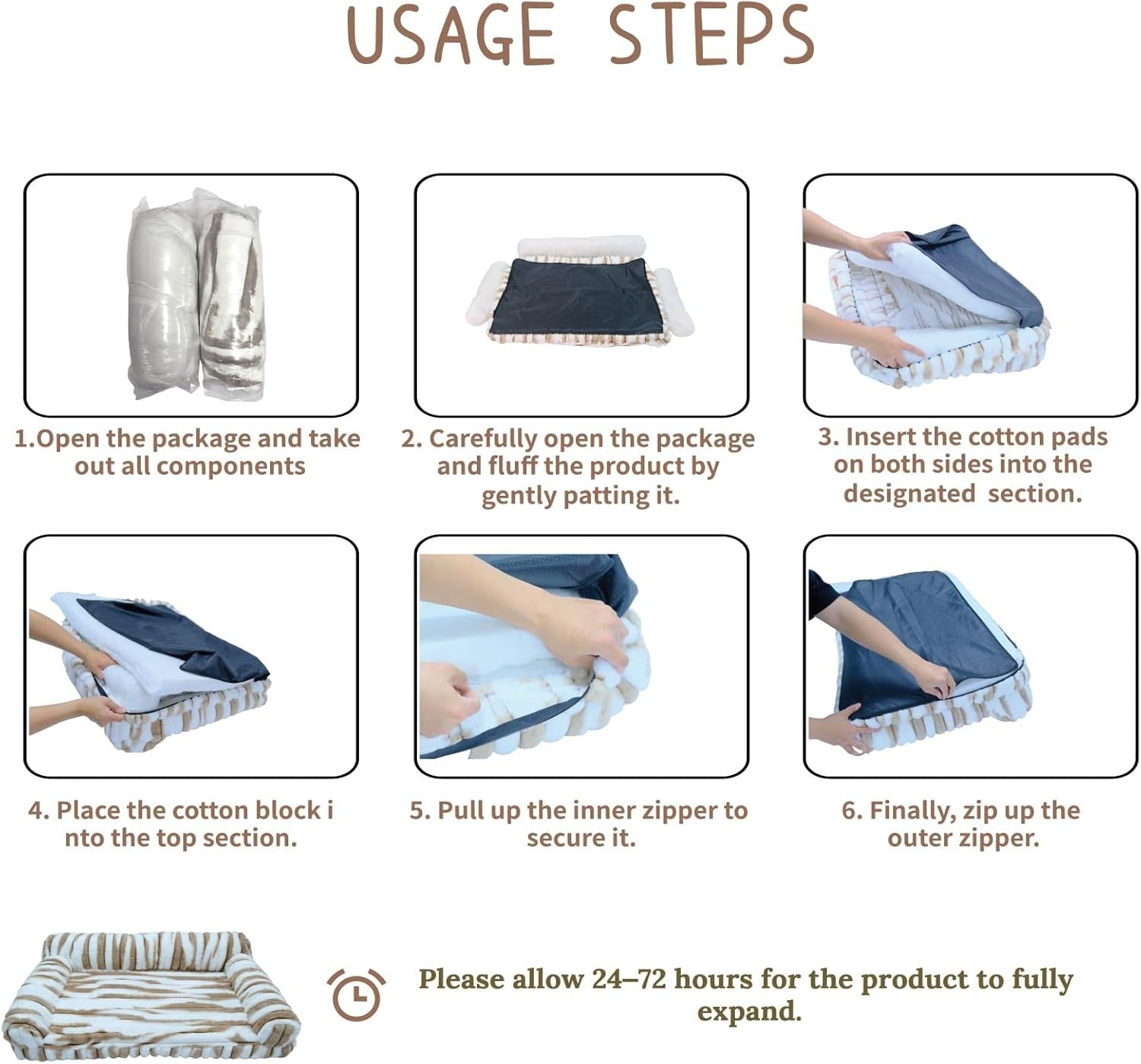 USAGE STEPS

1.Open the package and take out all components

2. Carefully open the package and fluff the product by gently patting it.

3. Insert the cotton pads on both sides into the designated section.

4. Place the cotton block i nto the top section.

5. Pull up the inner zipper to secure it.

6. Finally, zip up the outer zipper.

Please allow 24–72 hours for the product to fully expand.