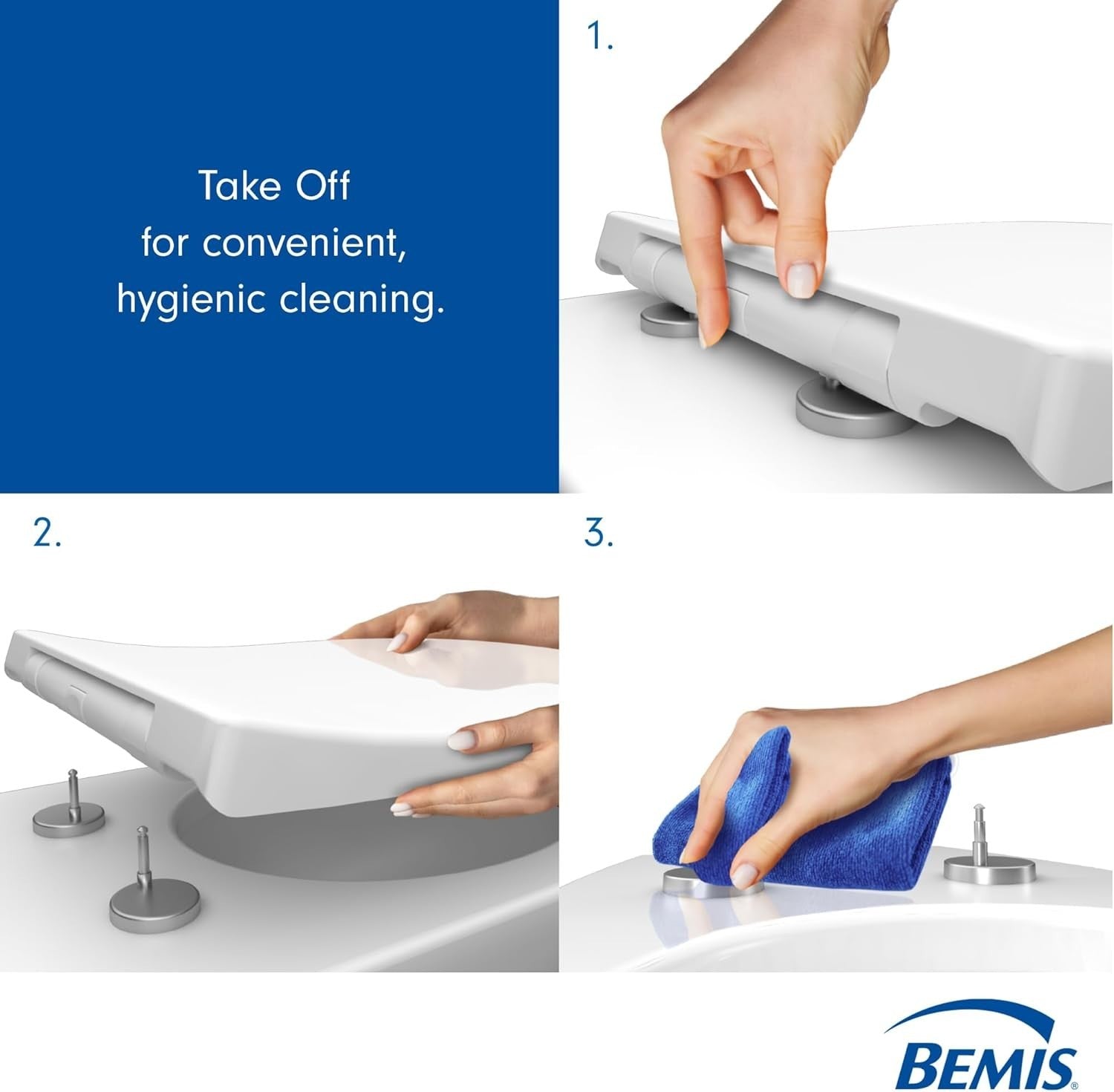 Take Off
for convenient,
hygienic cleaning.

1.

2.

3.

BEMIS®