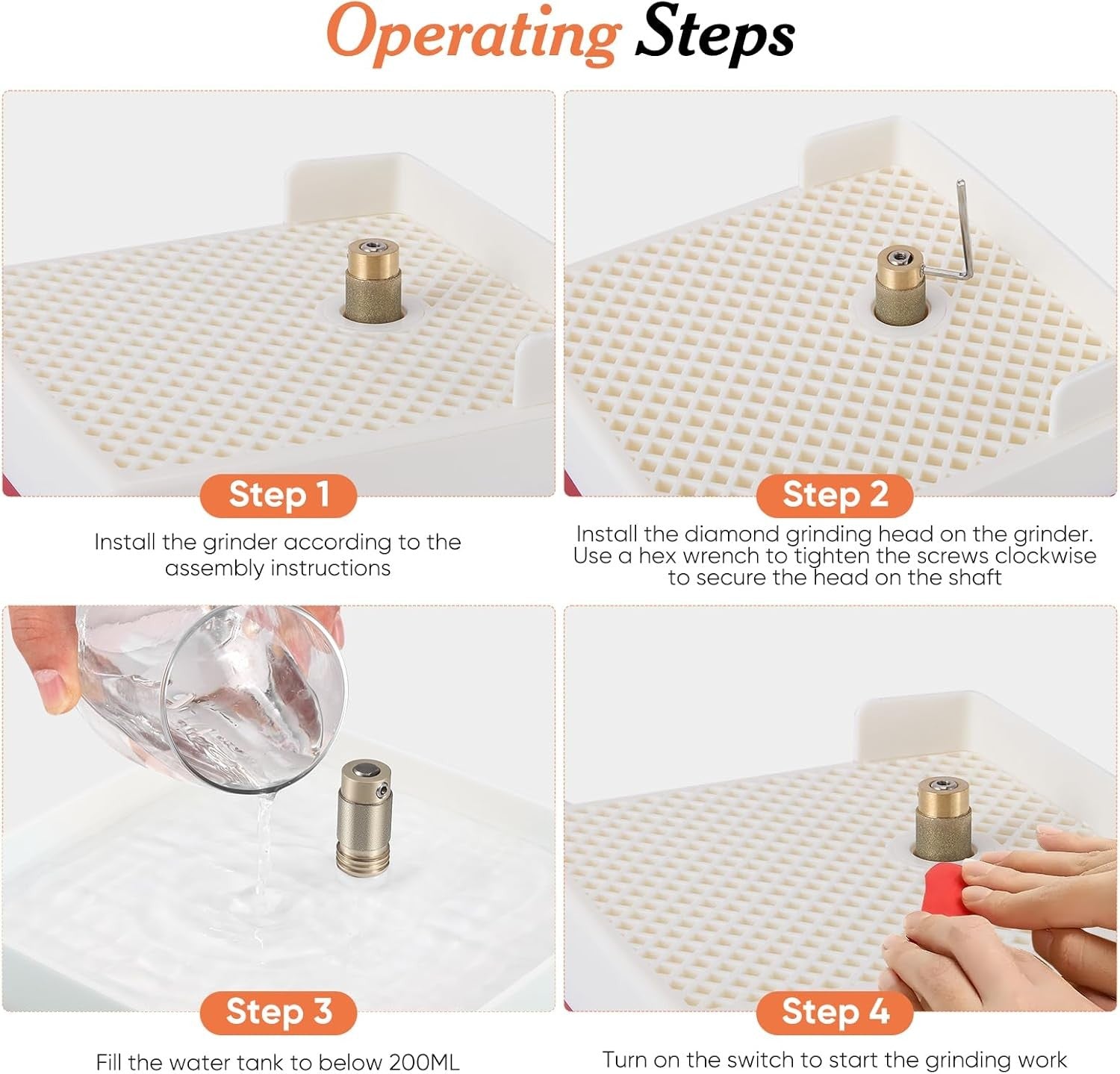 Operating Steps

Step 1

Install the grinder according to the assembly instructions

Step 2

Install the diamond grinding head on the grinder. Use a hex wrench to tighten the screws clockwise to secure the head on the shaft

Step 3

Fill the water tank to below 200ML

Step 4

Turn on the switch to start the grinding work