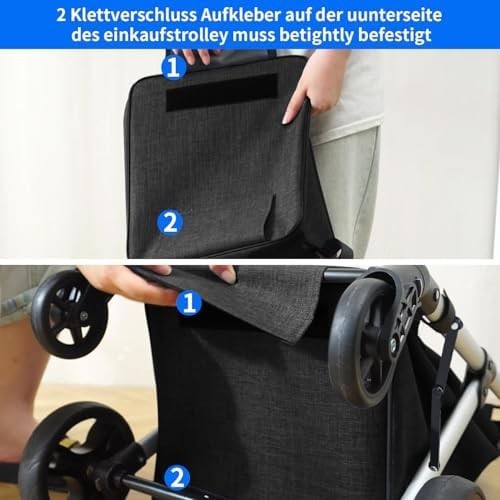 2 Klettverschluss Aufkleber auf der uunterseite des einkaufstrolley muss betightly befestigt

1

2

1

2