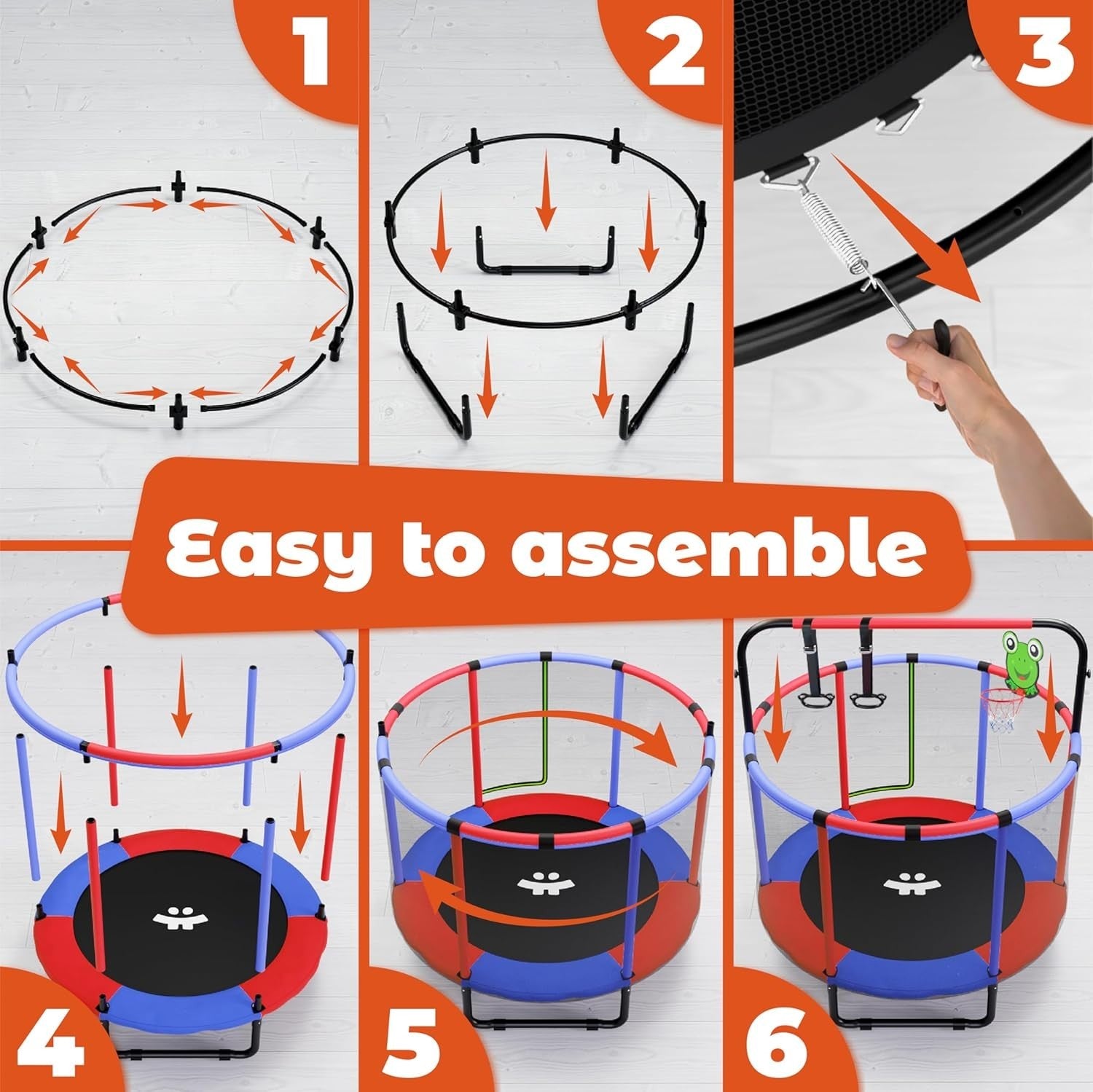 1

2

3

Easy to assemble

4

5

6