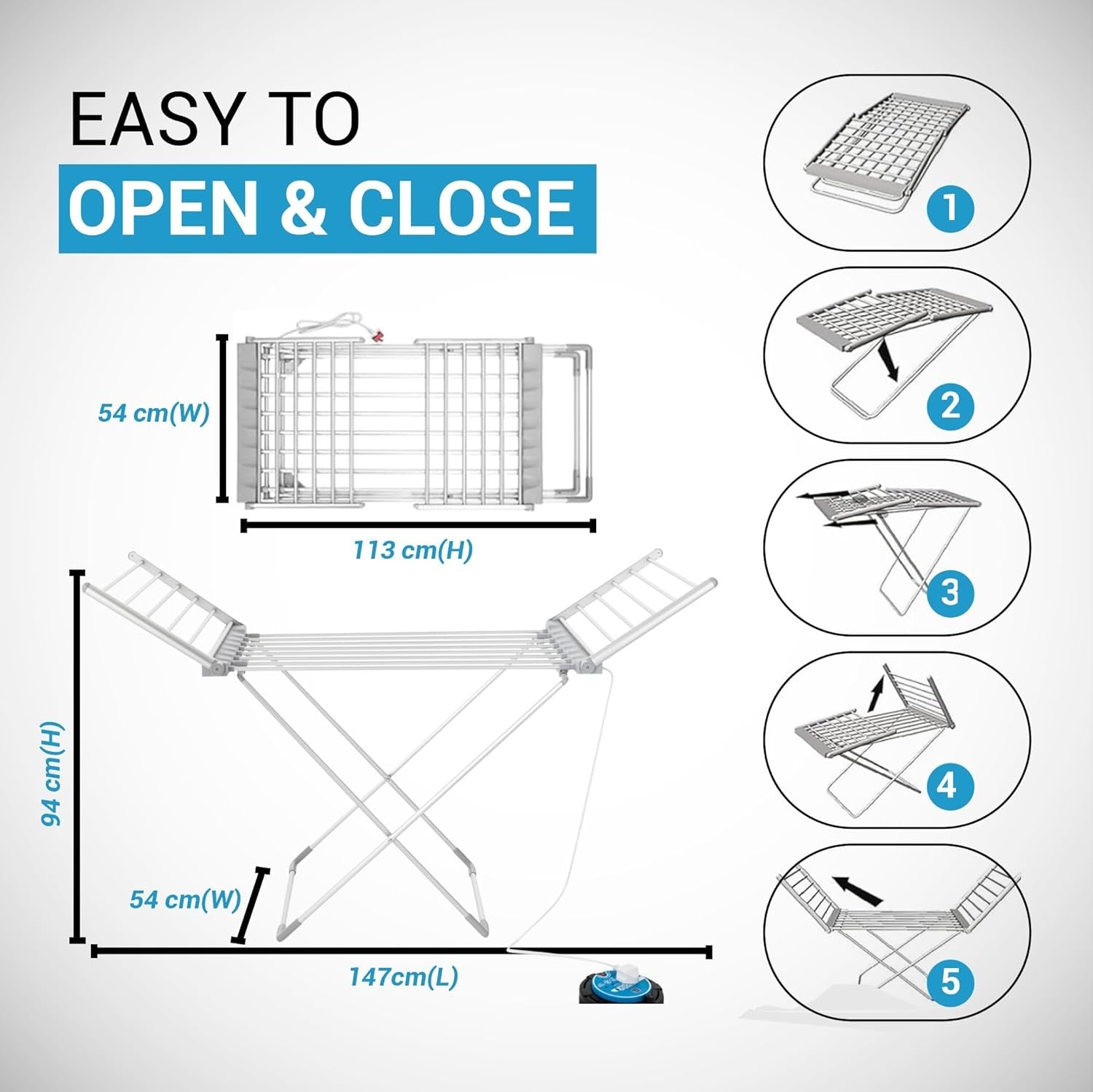 EASY TO
OPEN & CLOSE

54 cm(W)

113 cm(H)

94 cm(H)

54 cm(W)

147cm(L)

1

2

3

4

5