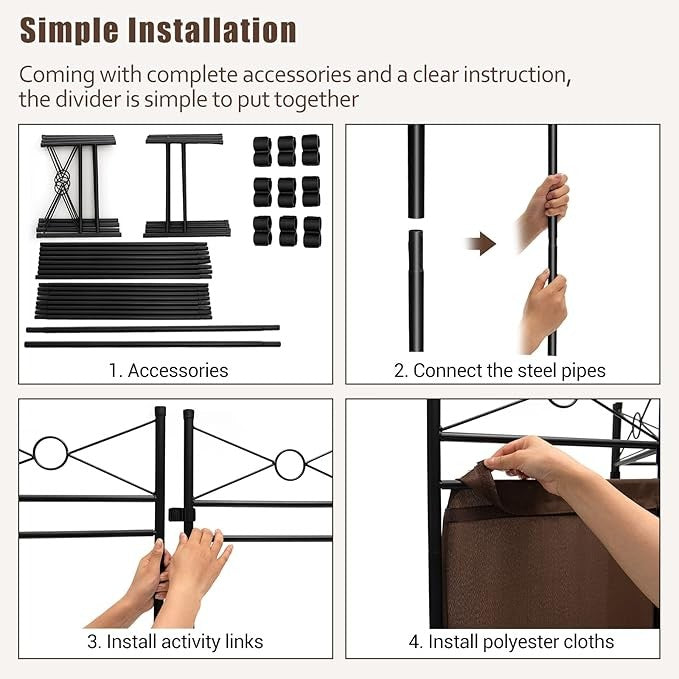 Simple Installation

Coming with complete accessories and a clear instruction, the divider is simple to put together

1. Accessories

2. Connect the steel pipes

3. Install activity links

4. Install polyester cloths