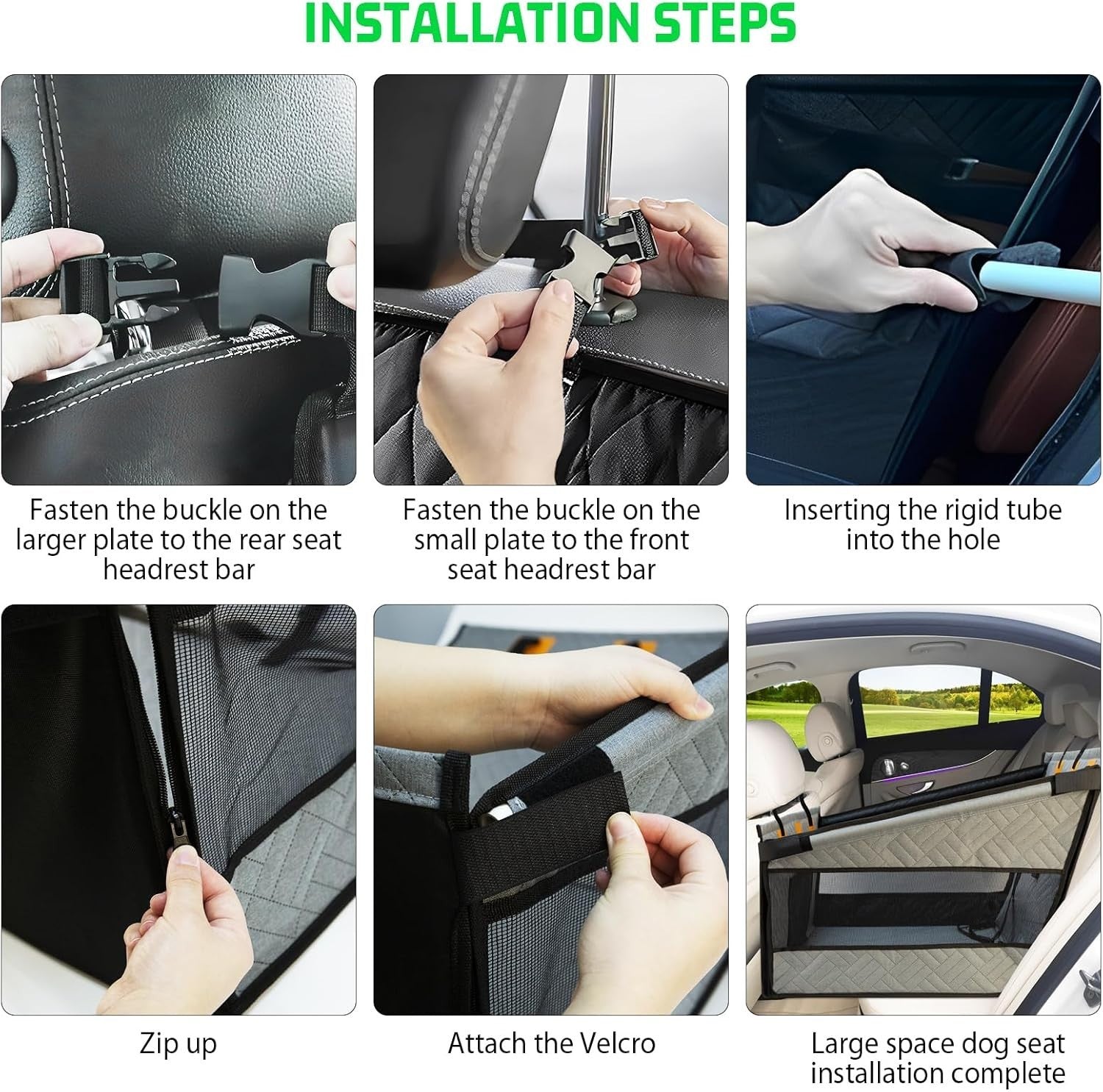 INSTALLATION STEPS

Fasten the buckle on the larger plate to the rear seat headrest bar

Fasten the buckle on the small plate to the front seat headrest bar

Inserting the rigid tube into the hole

Zip up

Attach the Velcro

Large space dog seat installation complete