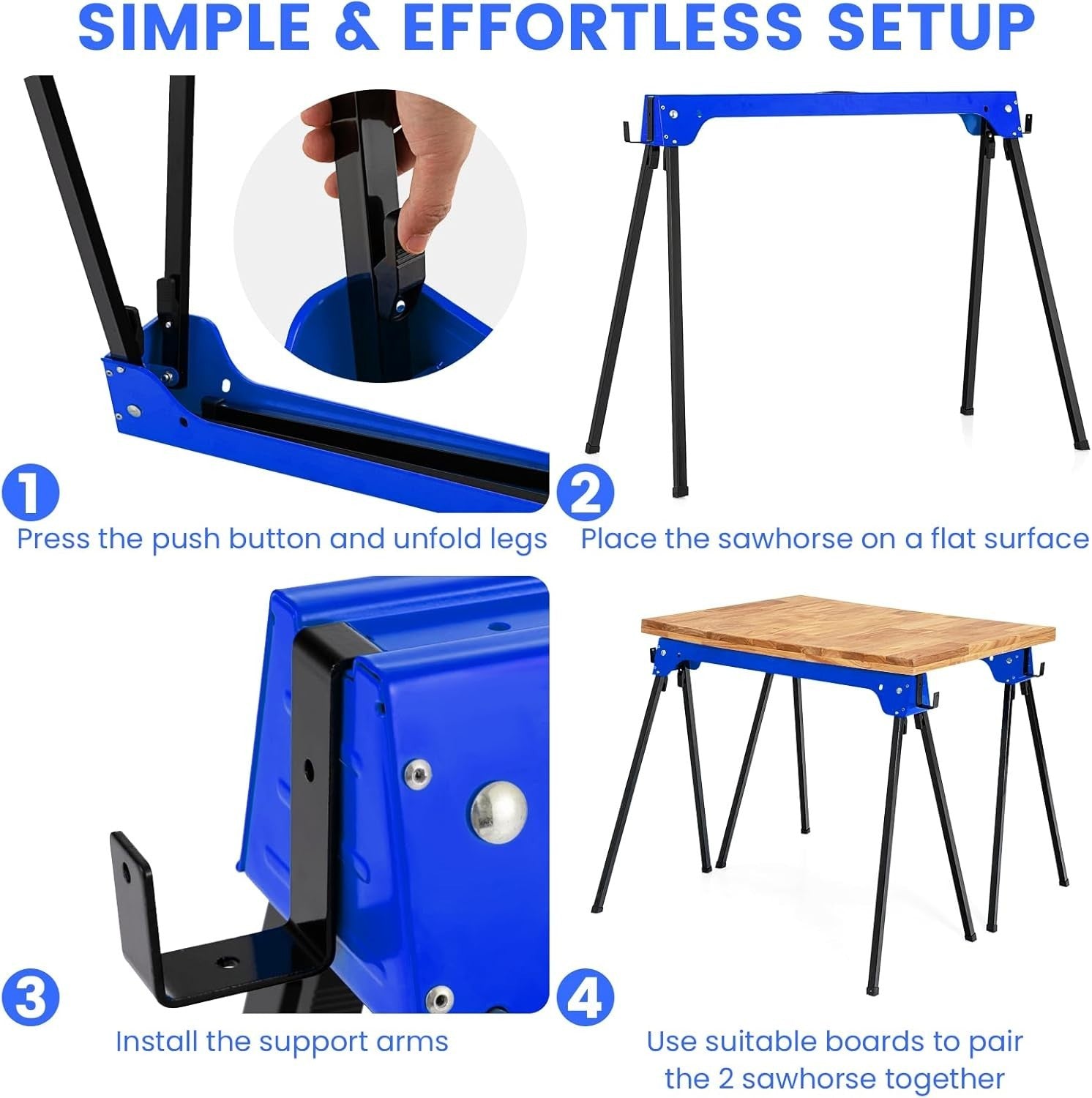 SIMPLE & EFFORTLESS SETUP

1
Press the push button and unfold legs

2
Place the sawhorse on a flat surface

3
Install the support arms

4
Use suitable boards to pair the 2 sawhorse together