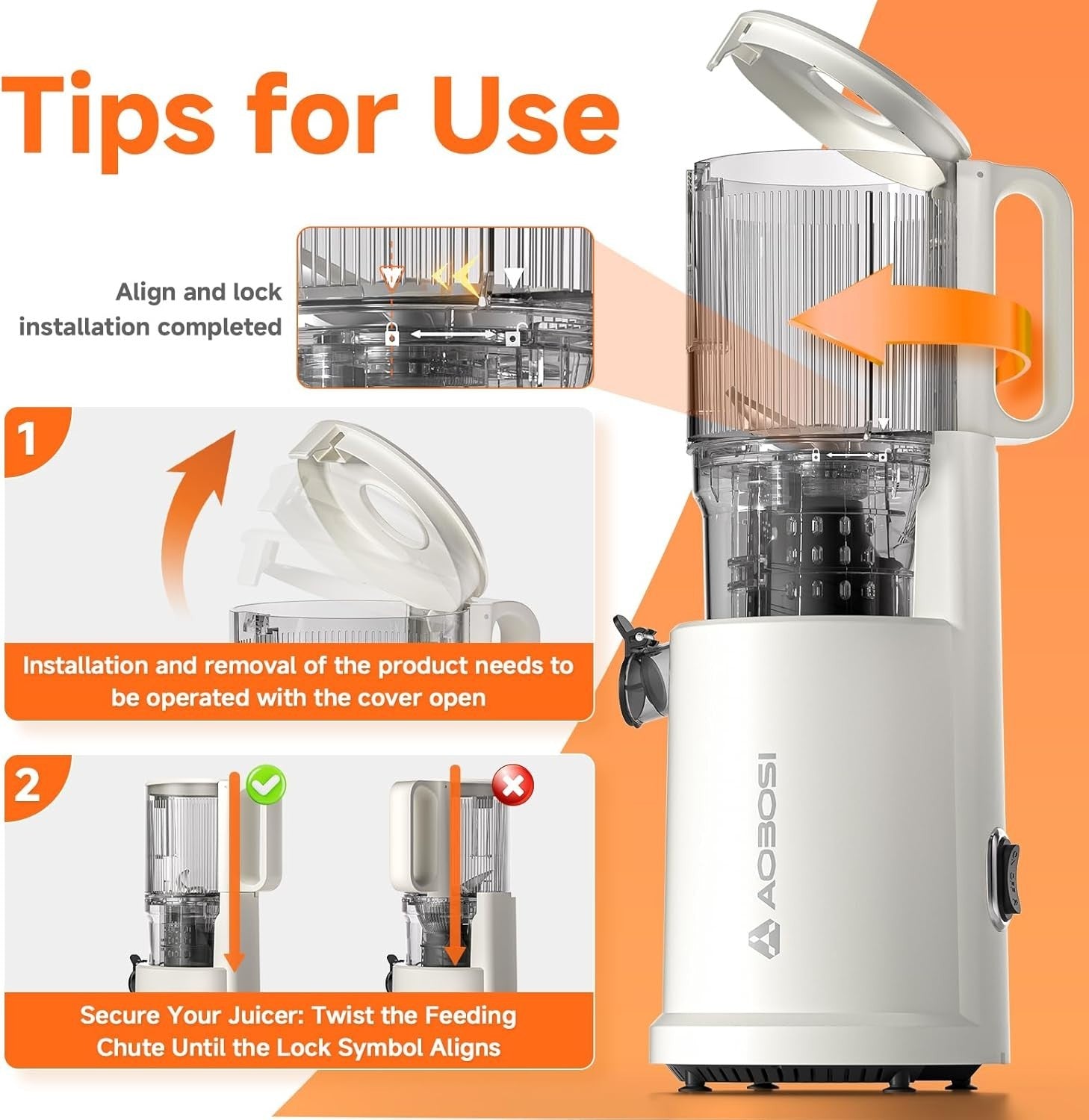 Tips for Use

Align and lock installation completed

1

Installation and removal of the product needs to be operated with the cover open

2

Secure Your Juicer: Twist the Feeding Chute Until the Lock Symbol Aligns

AOBOSI