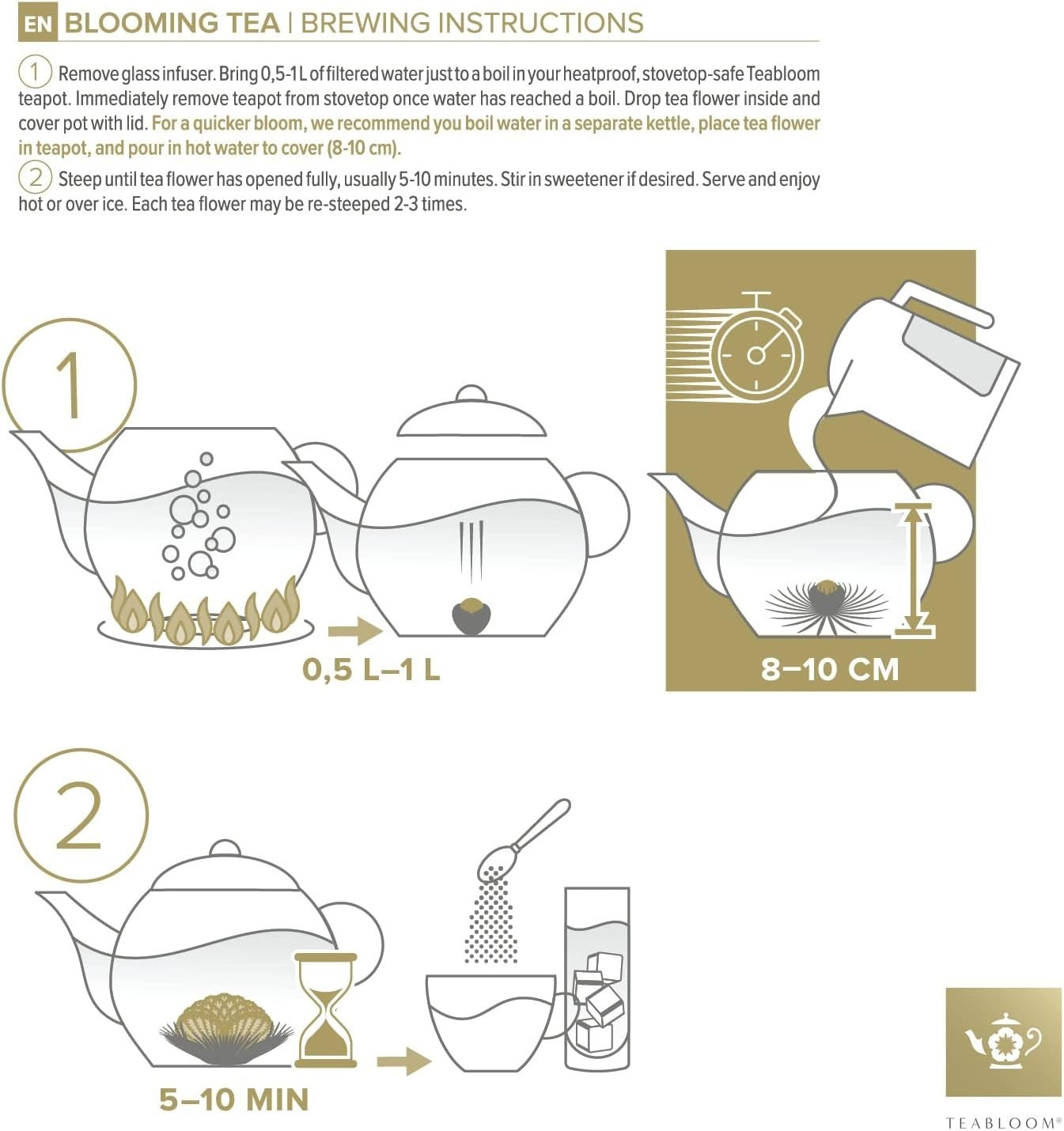 EN BLOOMING TEA | BREWING INSTRUCTIONS

1 Remove glass infuser. Bring 0,5-1 L of filtered water just to a boil in your heatproof, stovetop-safe Teabloom teapot. Immediately remove teapot from stovetop once water has reached a boil. Drop tea flower inside and cover pot with lid. For a quicker bloom, we recommend you boil water in a separate kettle, place tea flower in teapot, and pour in hot water to cover (8-10 cm).

2 Steep until tea flower has opened fully, usually 5-10 minutes. Stir in sweetener if desired. Serve and enjoy hot or over ice. Each tea flower may be re-steeped 2-3 times.

1

0,5 L–1 L

8–10 CM

2

5–10 MIN

TEABLOOM®