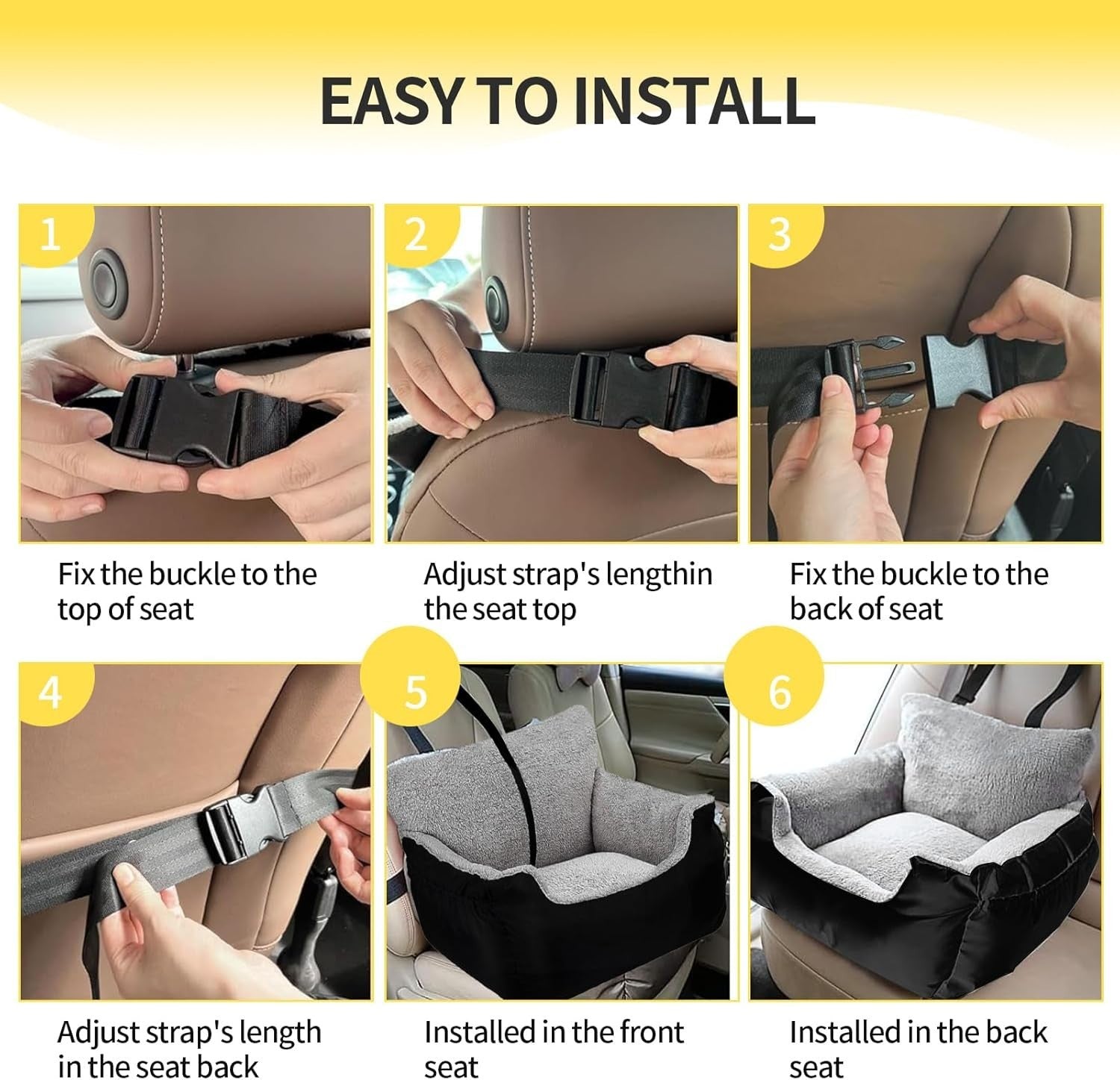 EASY TO INSTALL

1

Fix the buckle to the top of seat

2

Adjust strap's lengthin the seat top

3

Fix the buckle to the back of seat

4

Adjust strap's length in the seat back

5

Installed in the front seat

6

Installed in the back seat