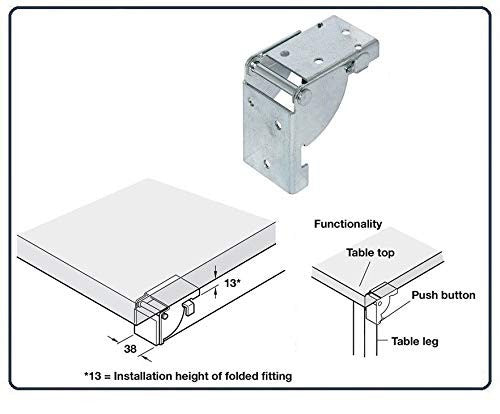 13*

38

*13 = Installation height of folded fitting

Functionality

Table top

Push button

Table leg