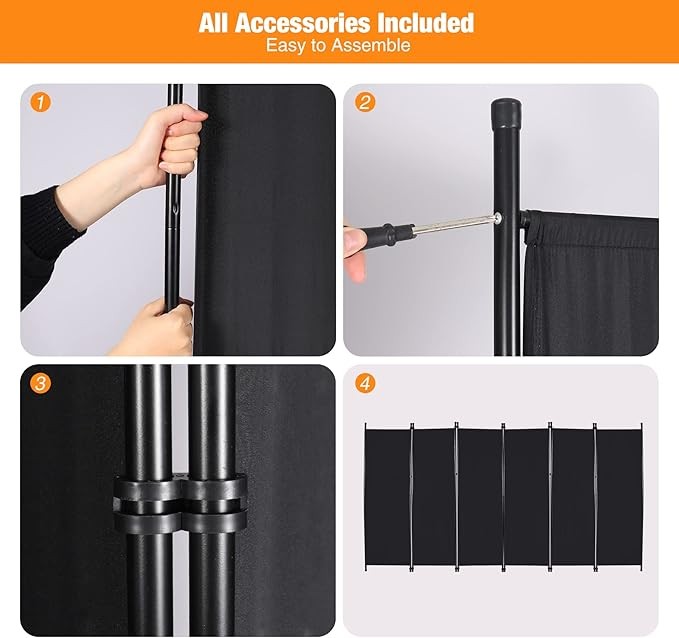 All Accessories Included
Easy to Assemble

1

2

3

4