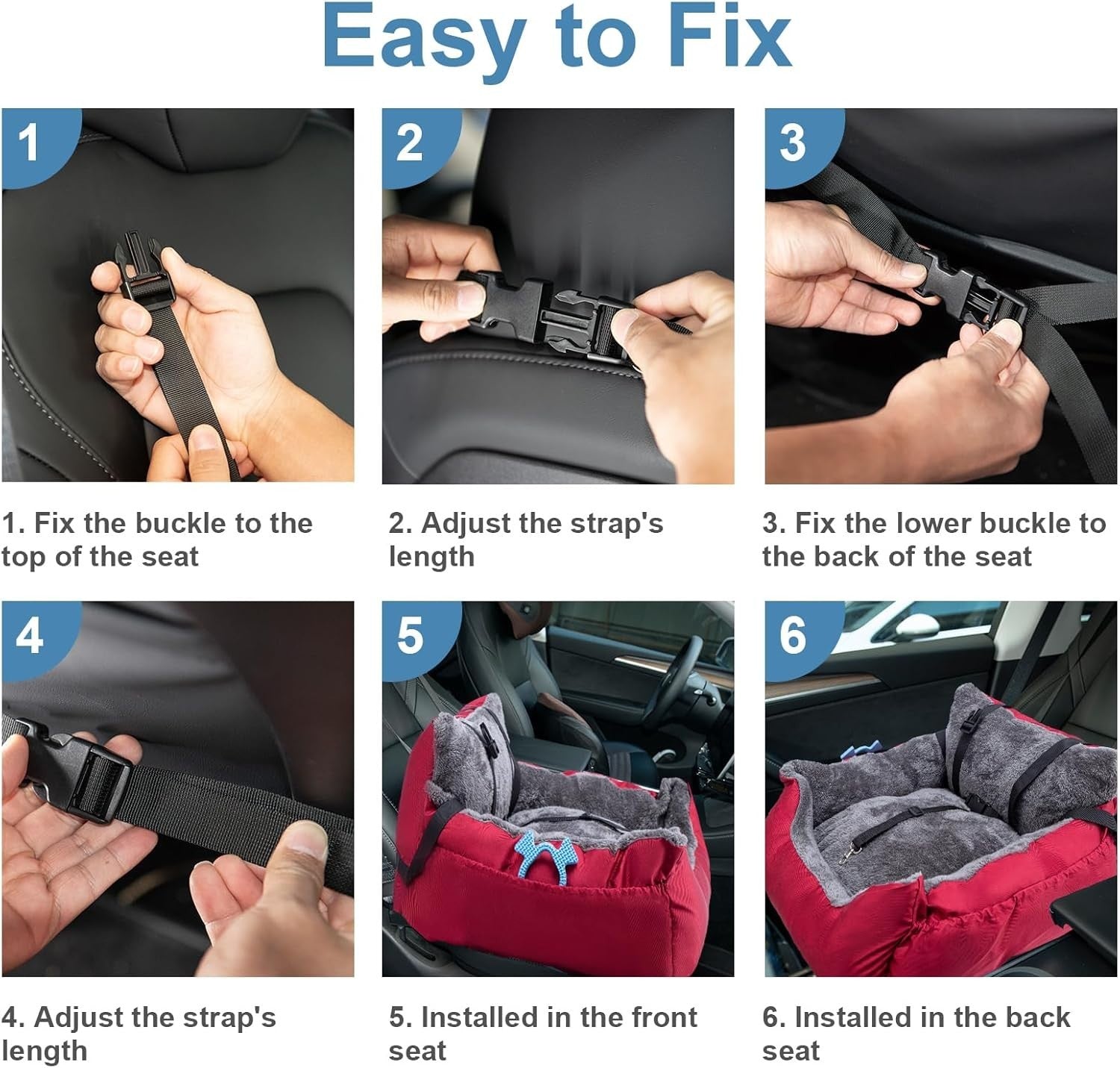 Easy to Fix

1

2

3

1. Fix the buckle to the top of the seat

2. Adjust the strap's length

3. Fix the lower buckle to the back of the seat

4

5

6

4. Adjust the strap's length

5. Installed in the front seat

6. Installed in the back seat