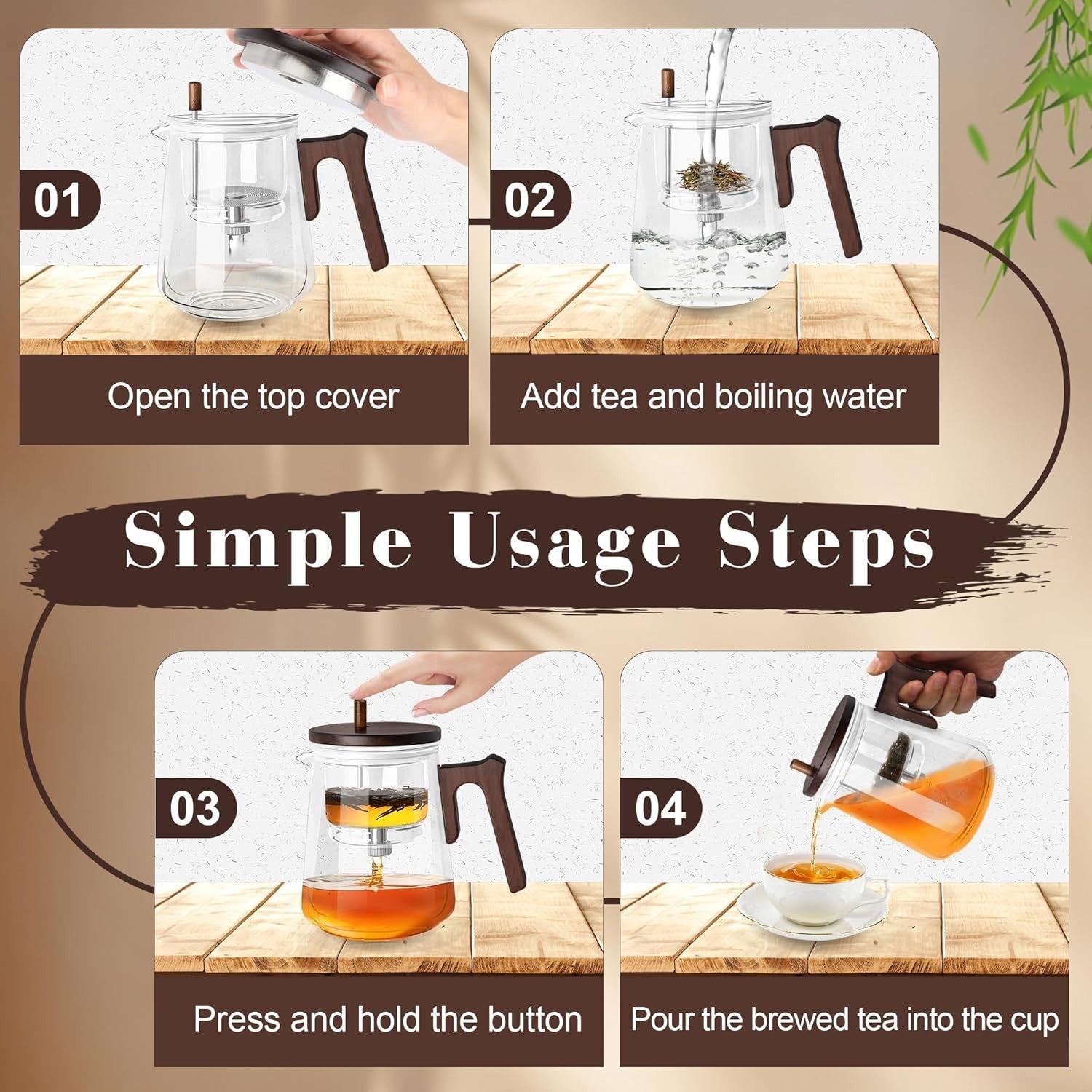 01

Open the top cover

02

Add tea and boiling water

Simple Usage Steps

03

Press and hold the button

04

Pour the brewed tea into the cup