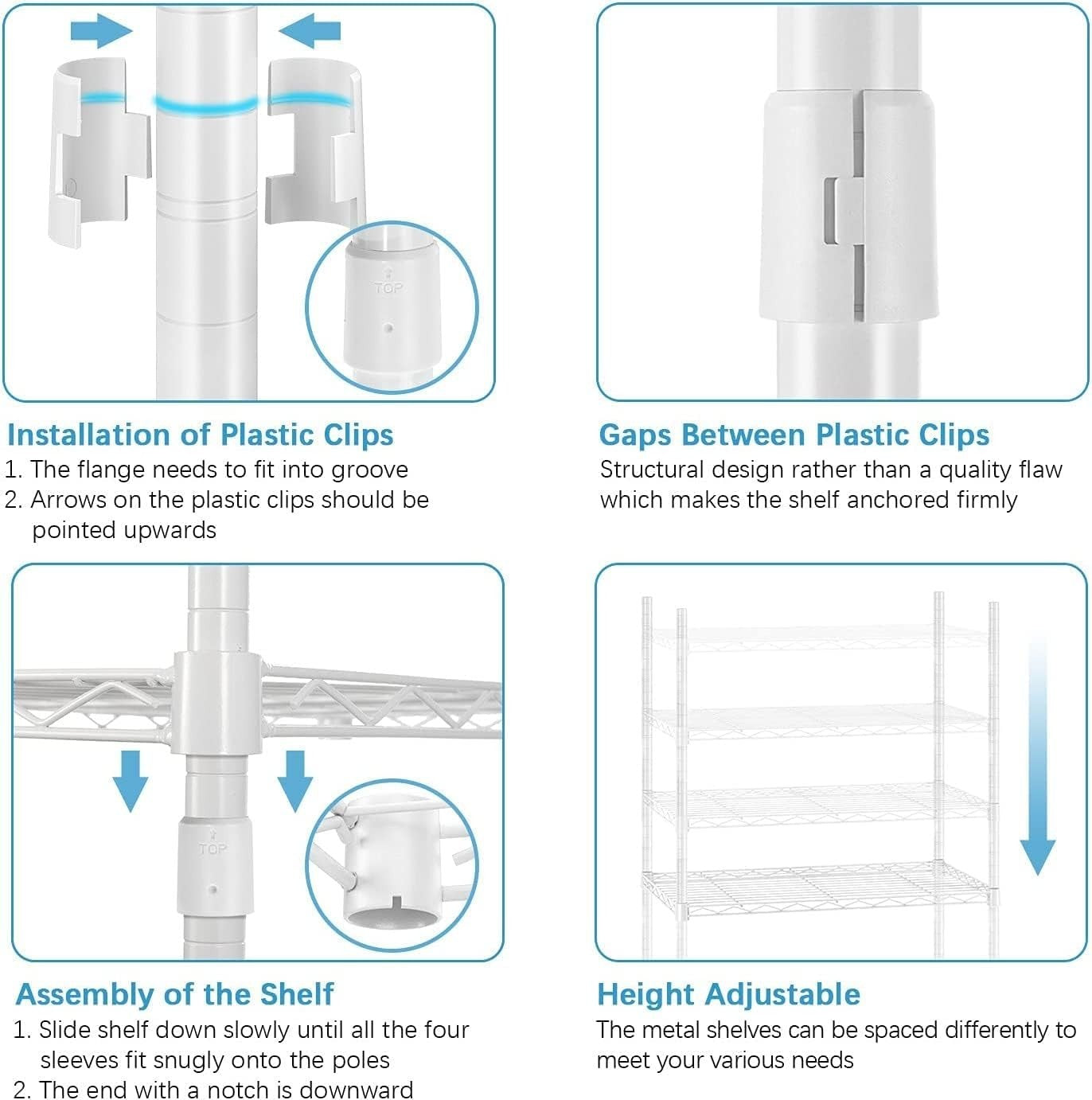 TOP

Installation of Plastic Clips
1. The flange needs to fit into groove
2. Arrows on the plastic clips should be pointed upwards

Gaps Between Plastic Clips
Structural design rather than a quality flaw which makes the shelf anchored firmly

TOP

Assembly of the Shelf
1. Slide shelf down slowly until all the four sleeves fit snugly onto the poles
2. The end with a notch is downward

Height Adjustable
The metal shelves can be spaced differently to meet your various needs