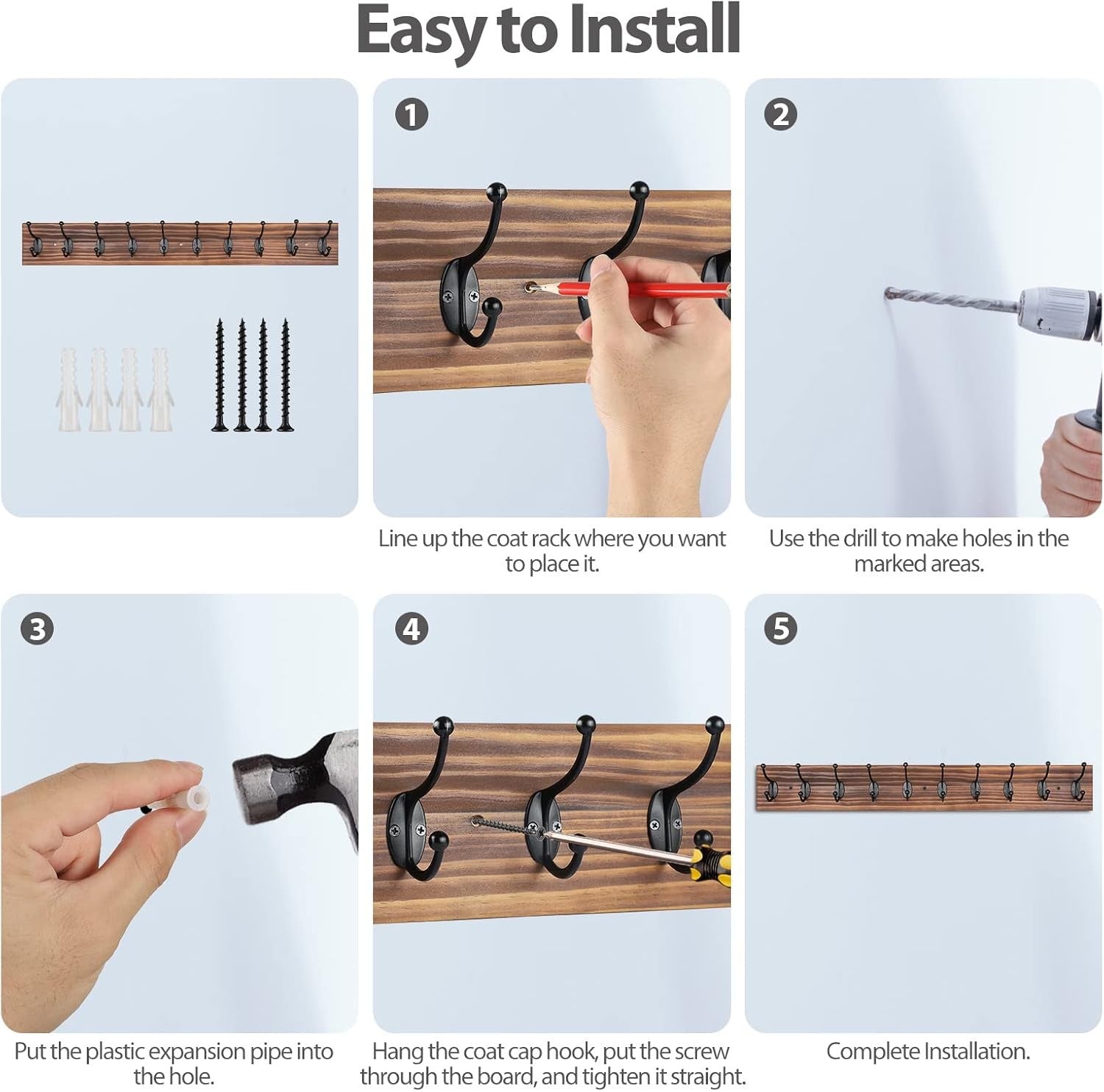 Easy to Install

1

Line up the coat rack where you want to place it.

2

Use the drill to make holes in the marked areas.

3

Put the plastic expansion pipe into the hole.

4

Hang the coat cap hook, put the screw through the board, and tighten it straight.

5

Complete Installation.