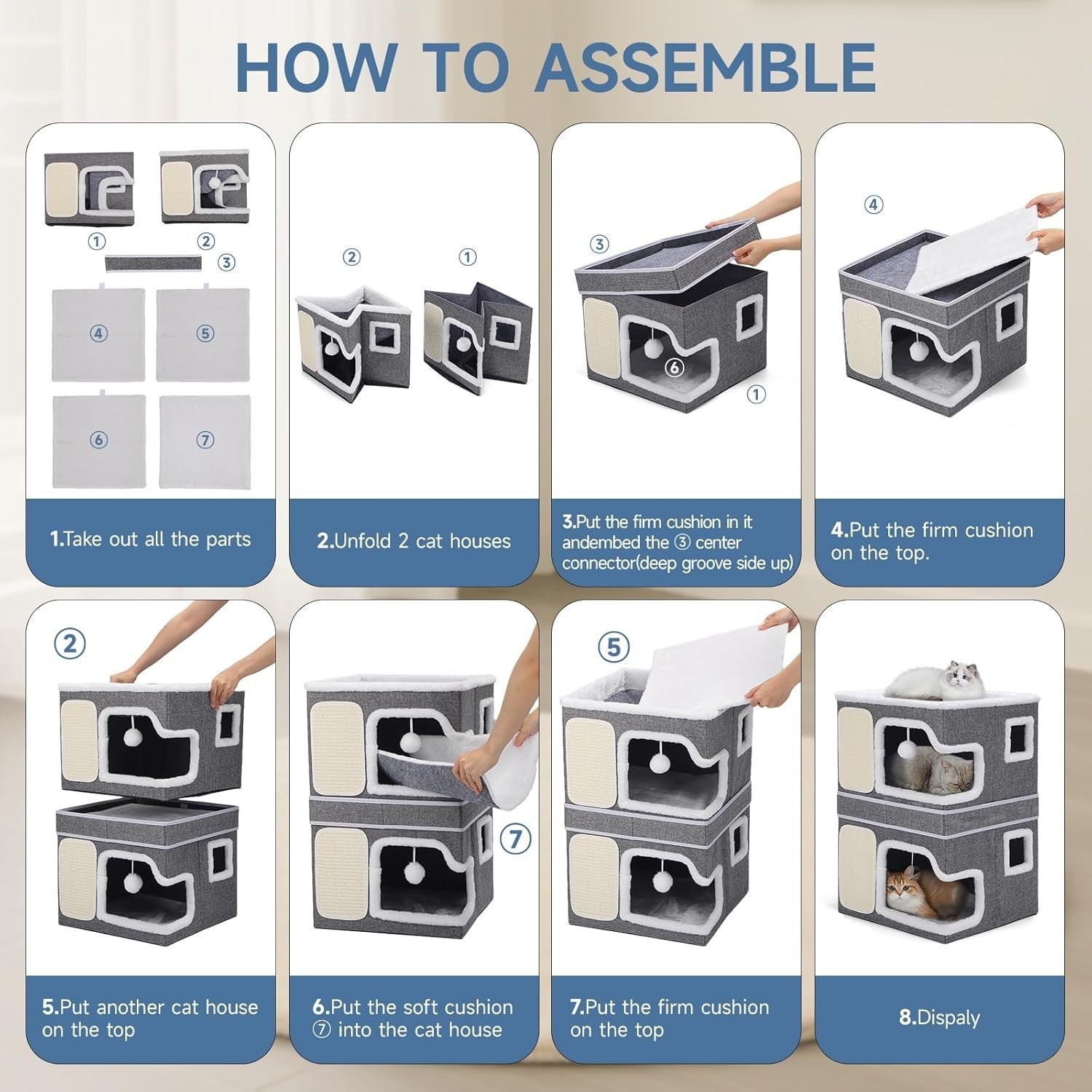 HOW TO ASSEMBLE

①
②
③
④
⑤
⑥
⑦

1.Take out all the parts

②
①

2.Unfold 2 cat houses

③
⑥
①

3.Put the firm cushion in it andembed the ③ center connector(deep groove side up)

④

4.Put the firm cushion on the top.

②

5.Put another cat house on the top

⑦

6.Put the soft cushion ⑦ into the cat house

⑤

7.Put the firm cushion on the top

8.Dispaly