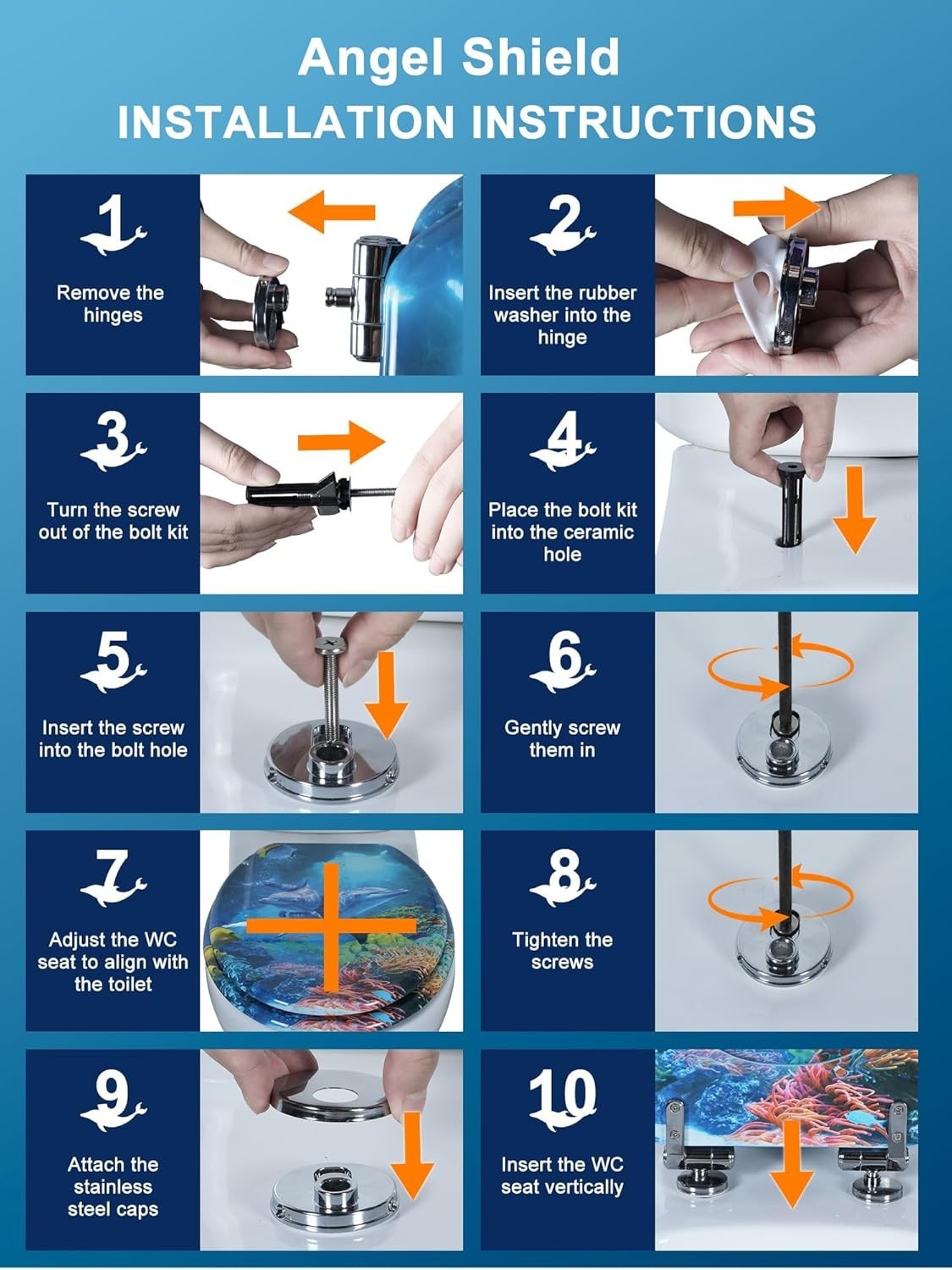 Angel Shield
INSTALLATION INSTRUCTIONS

1
Remove the hinges

2
Insert the rubber washer into the hinge

3
Turn the screw out of the bolt kit

4
Place the bolt kit into the ceramic hole

5
Insert the screw into the bolt hole

6
Gently screw them in

7
Adjust the WC seat to align with the toilet

8
Tighten the screws

9
Attach the stainless steel caps

10
Insert the WC seat vertically