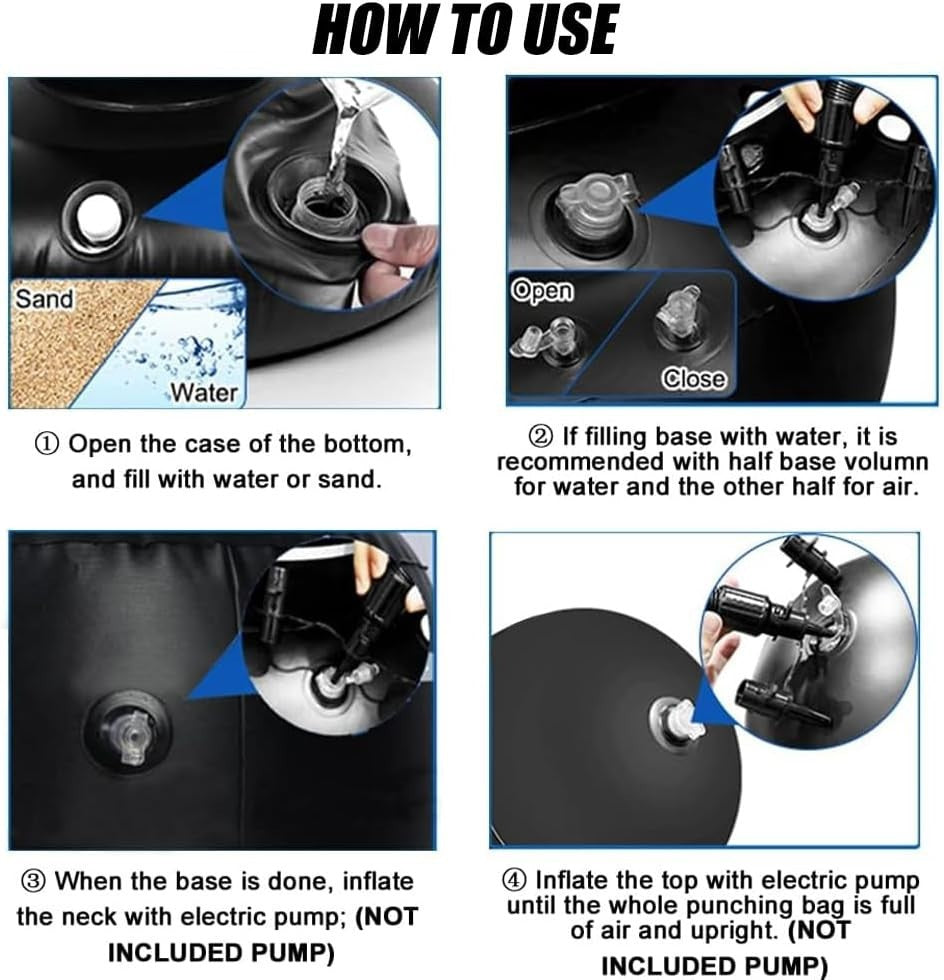 HOW TO USE

Sand

Water

① Open the case of the bottom, and fill with water or sand.

Open

Close

② If filling base with water, it is recommended with half base volumn for water and the other half for air.

③ When the base is done, inflate the neck with electric pump; (NOT INCLUDED PUMP)

④ Inflate the top with electric pump until the whole punching bag is full of air and upright. (NOT INCLUDED PUMP)