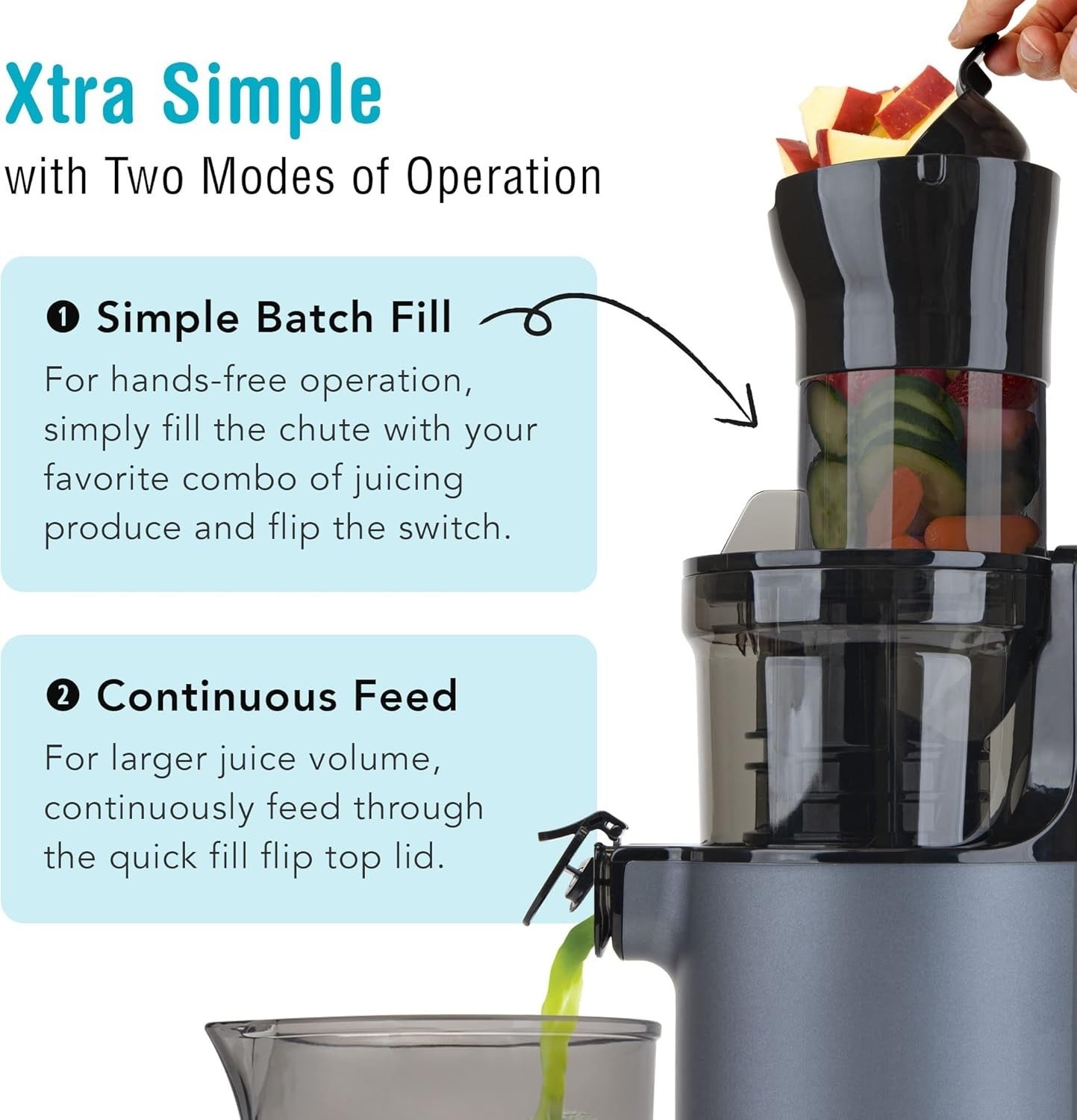 Xtra Simple
with Two Modes of Operation

❶ Simple Batch Fill
For hands-free operation, simply fill the chute with your favorite combo of juicing produce and flip the switch.

❷ Continuous Feed
For larger juice volume, continuously feed through the quick fill flip top lid.