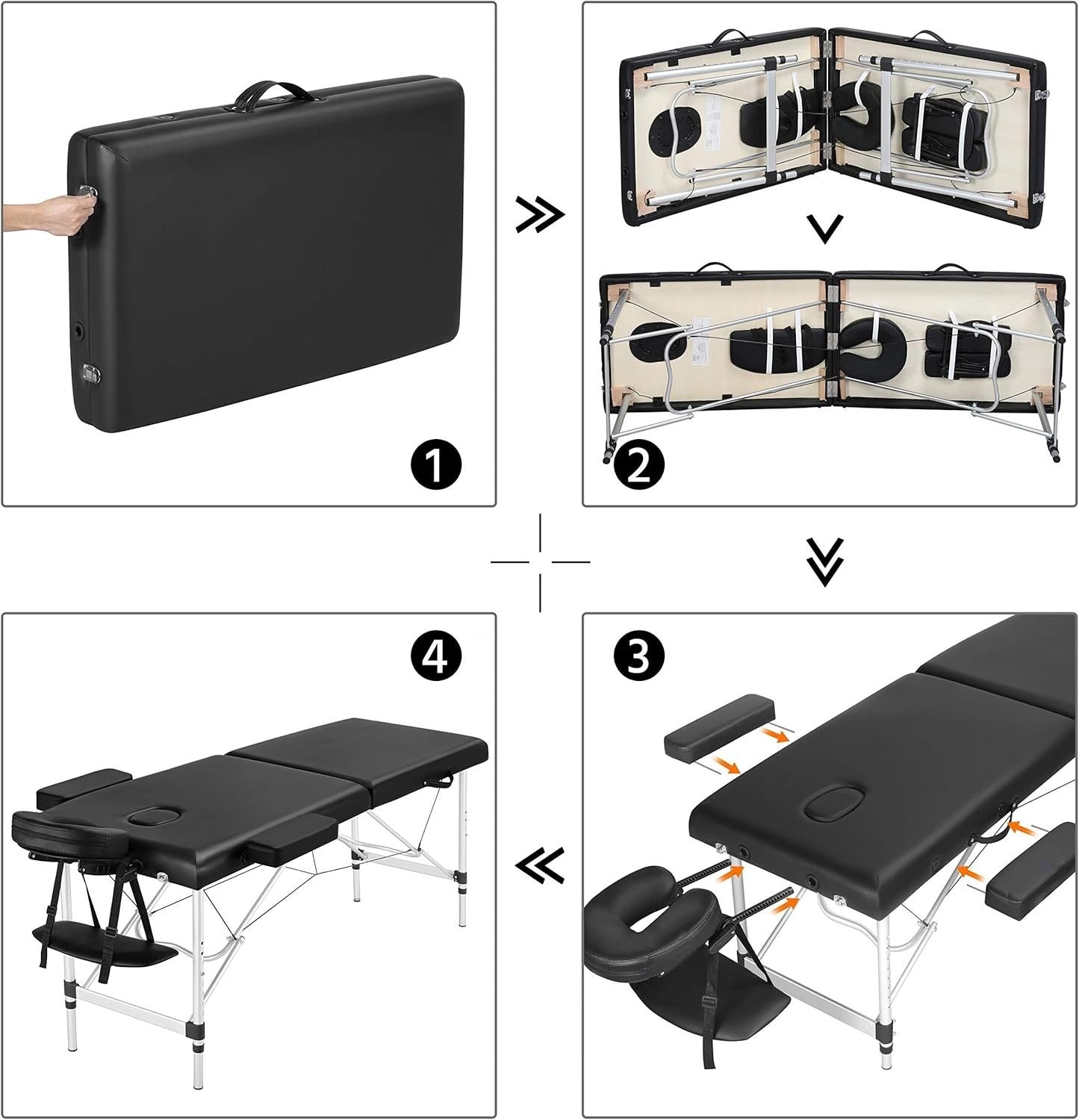 1

2

4

3