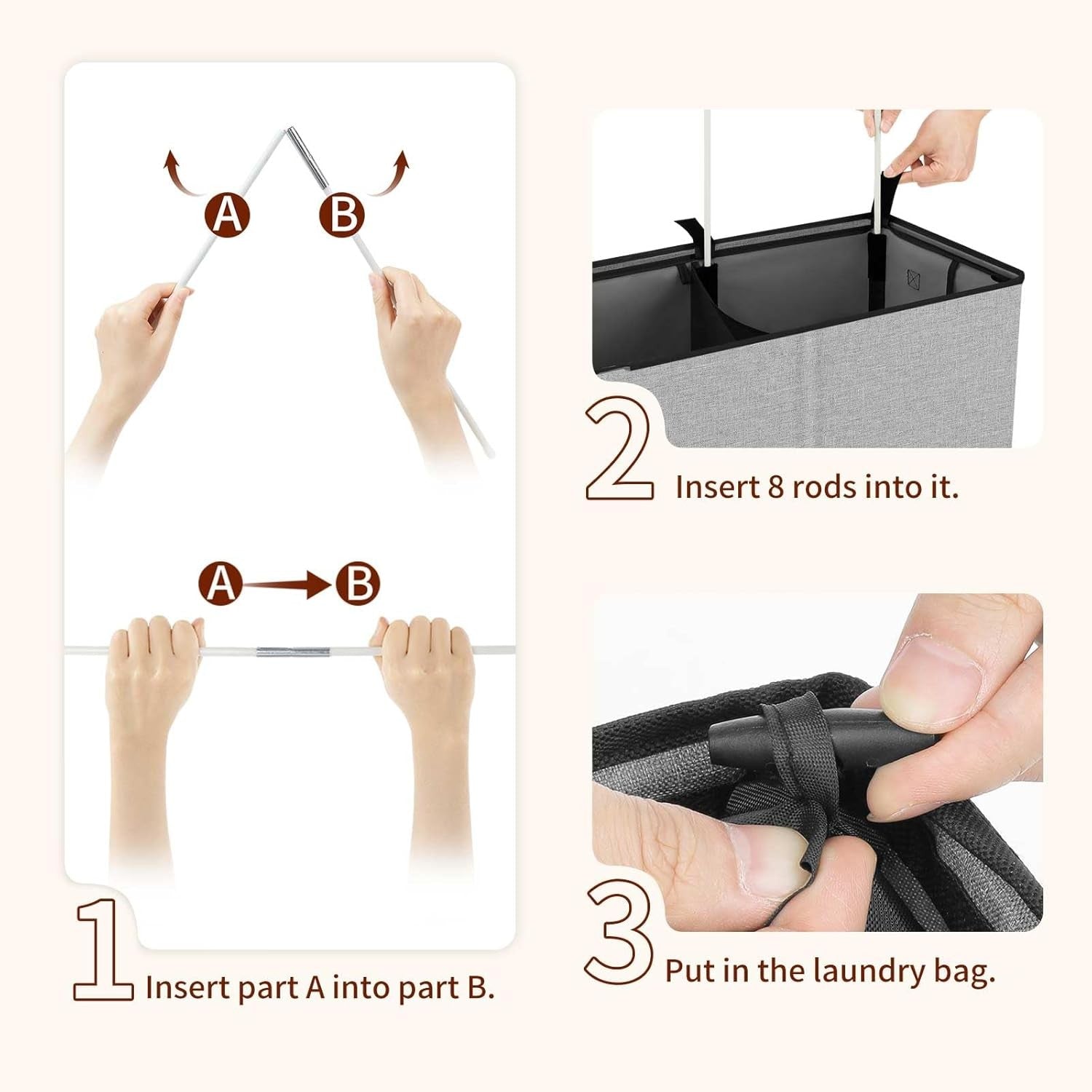 A B

A → B

1 Insert part A into part B.

2 Insert 8 rods into it.

3 Put in the laundry bag.