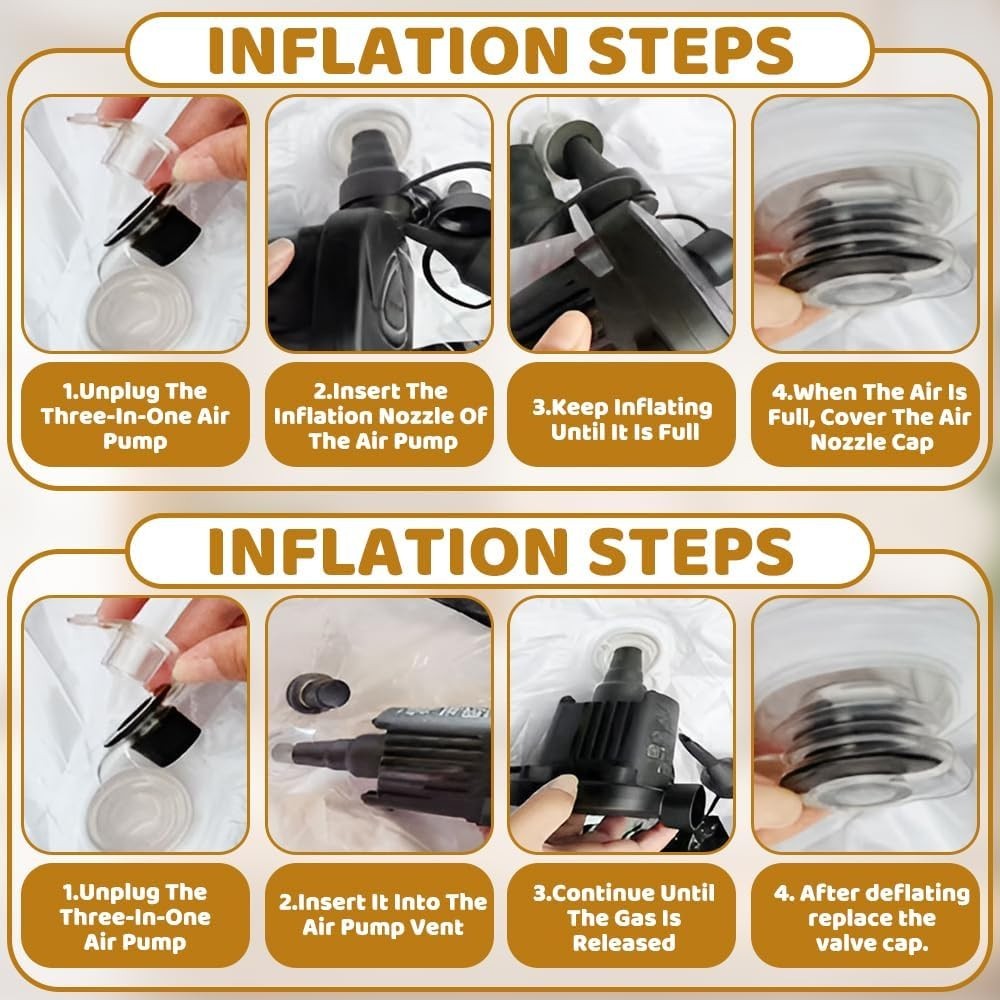 INFLATION STEPS

1.Unplug The Three-In-One Air Pump

2.Insert The Inflation Nozzle Of The Air Pump

3.Keep Inflating Until It Is Full

4.When The Air Is Full, Cover The Air Nozzle Cap

INFLATION STEPS

1.Unplug The Three-In-One Air Pump

2.Insert It Into The Air Pump Vent

3.Continue Until The Gas Is Released

4. After deflating replace the valve cap.