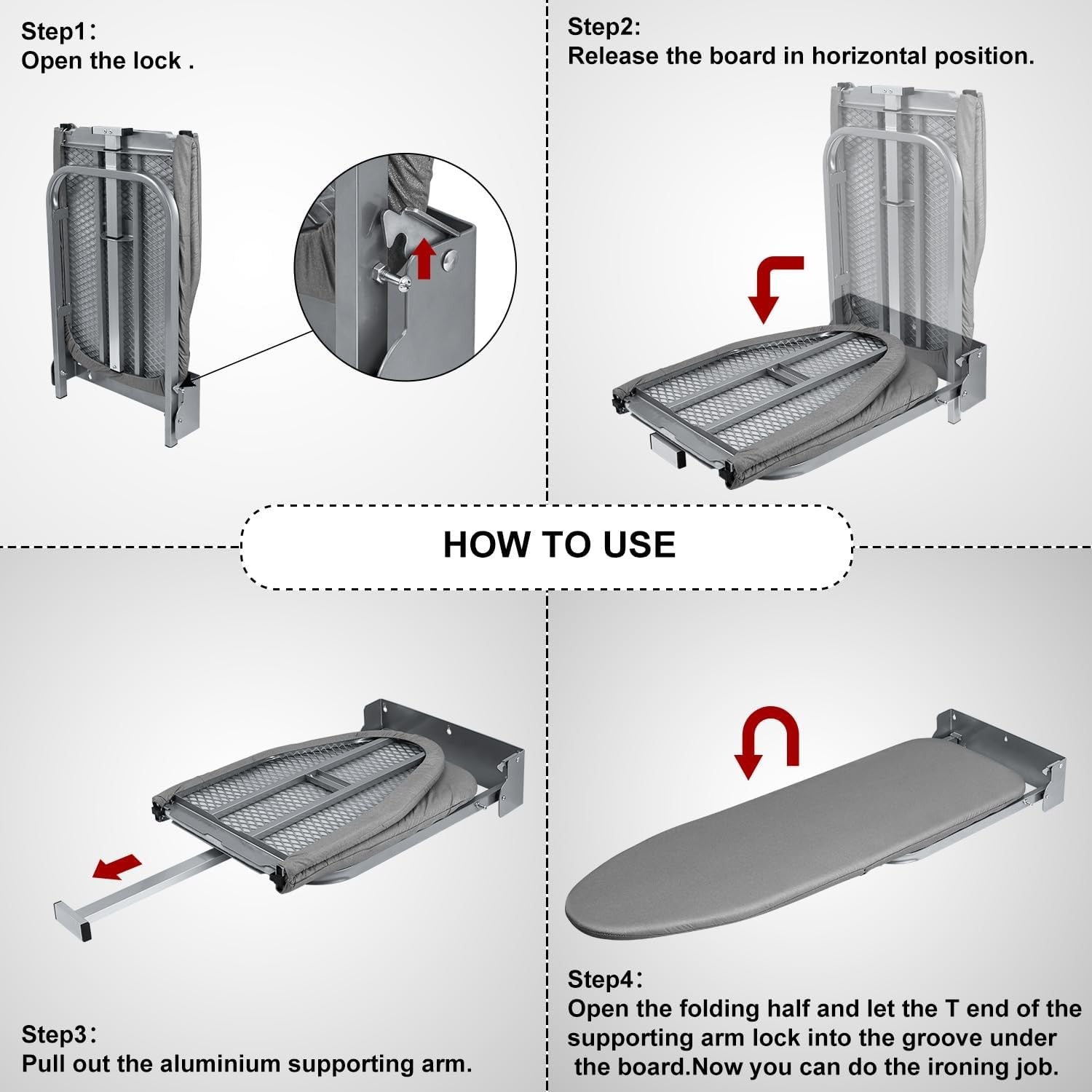 Step1:
Open the lock .

Step2:
Release the board in horizontal position.

HOW TO USE

Step3:
Pull out the aluminium supporting arm.

Step4:
Open the folding half and let the T end of the supporting arm lock into the groove under the board.Now you can do the ironing job.