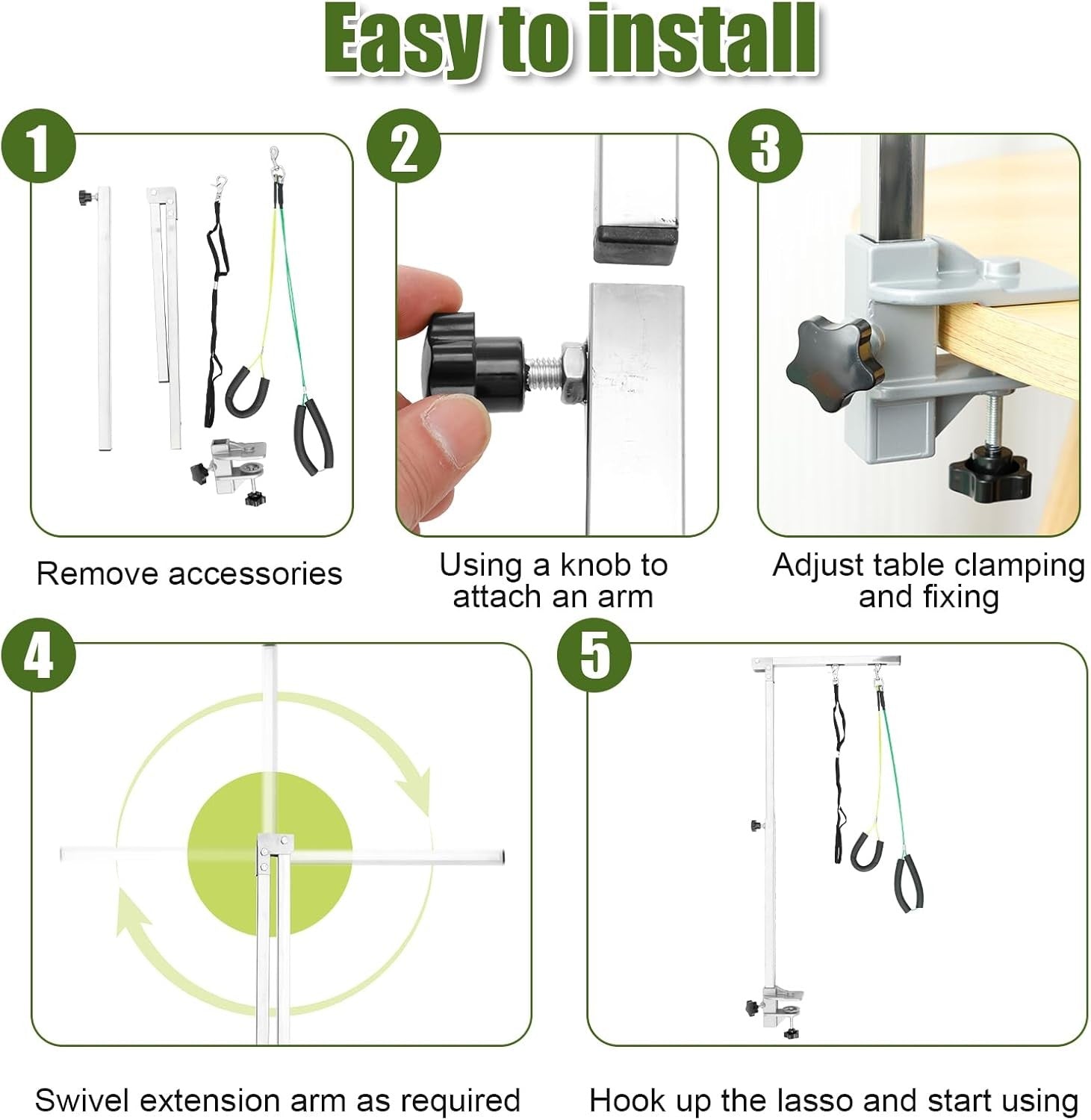 Easy to install

1

Remove accessories

2

Using a knob to attach an arm

3

Adjust table clamping and fixing

4

Swivel extension arm as required

5

Hook up the lasso and start using