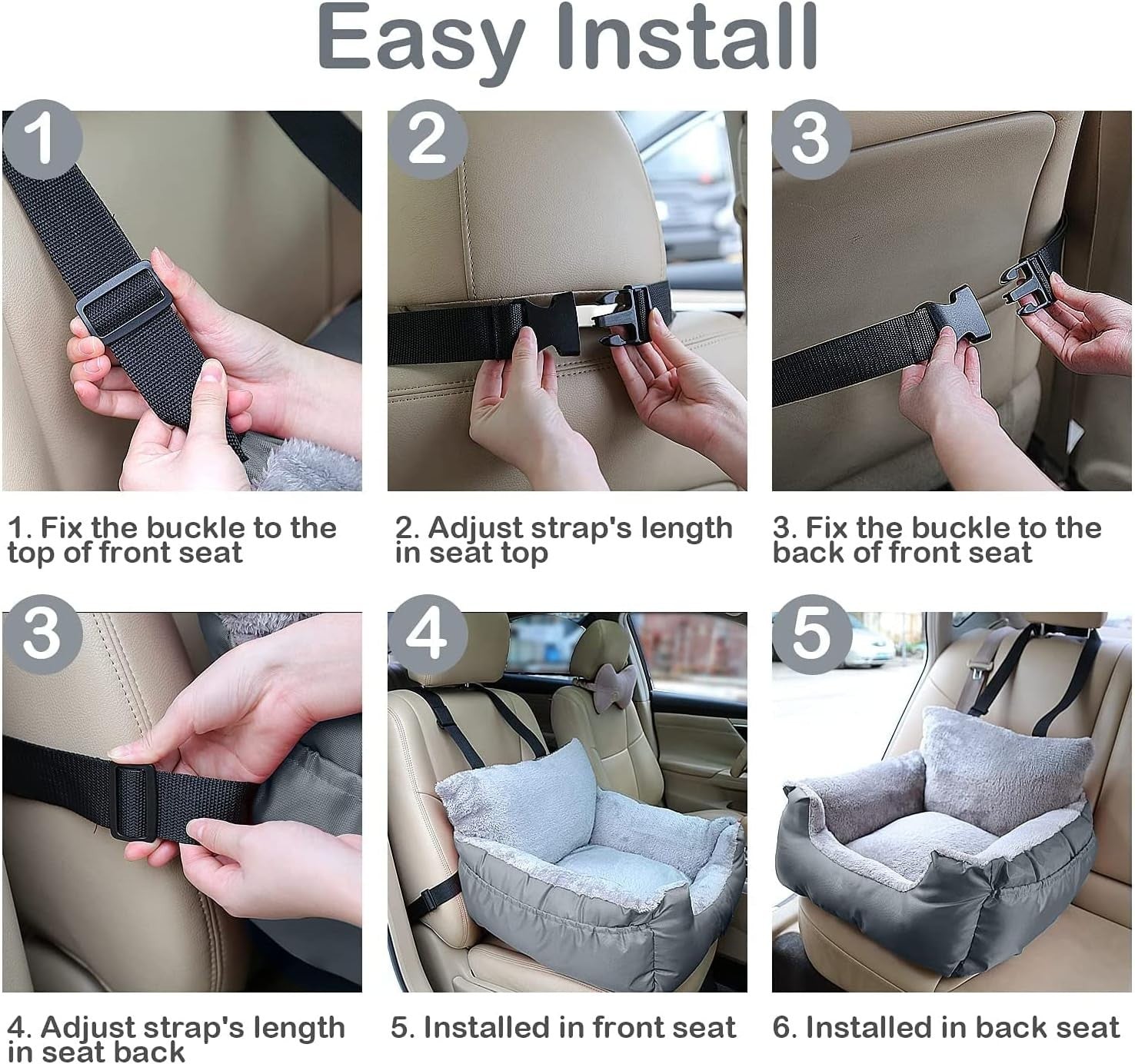 Easy Install

1

1. Fix the buckle to the top of front seat

2

2. Adjust strap's length in seat top

3

3. Fix the buckle to the back of front seat

3

4. Adjust strap's length in seat back

4

5. Installed in front seat

5

6. Installed in back seat