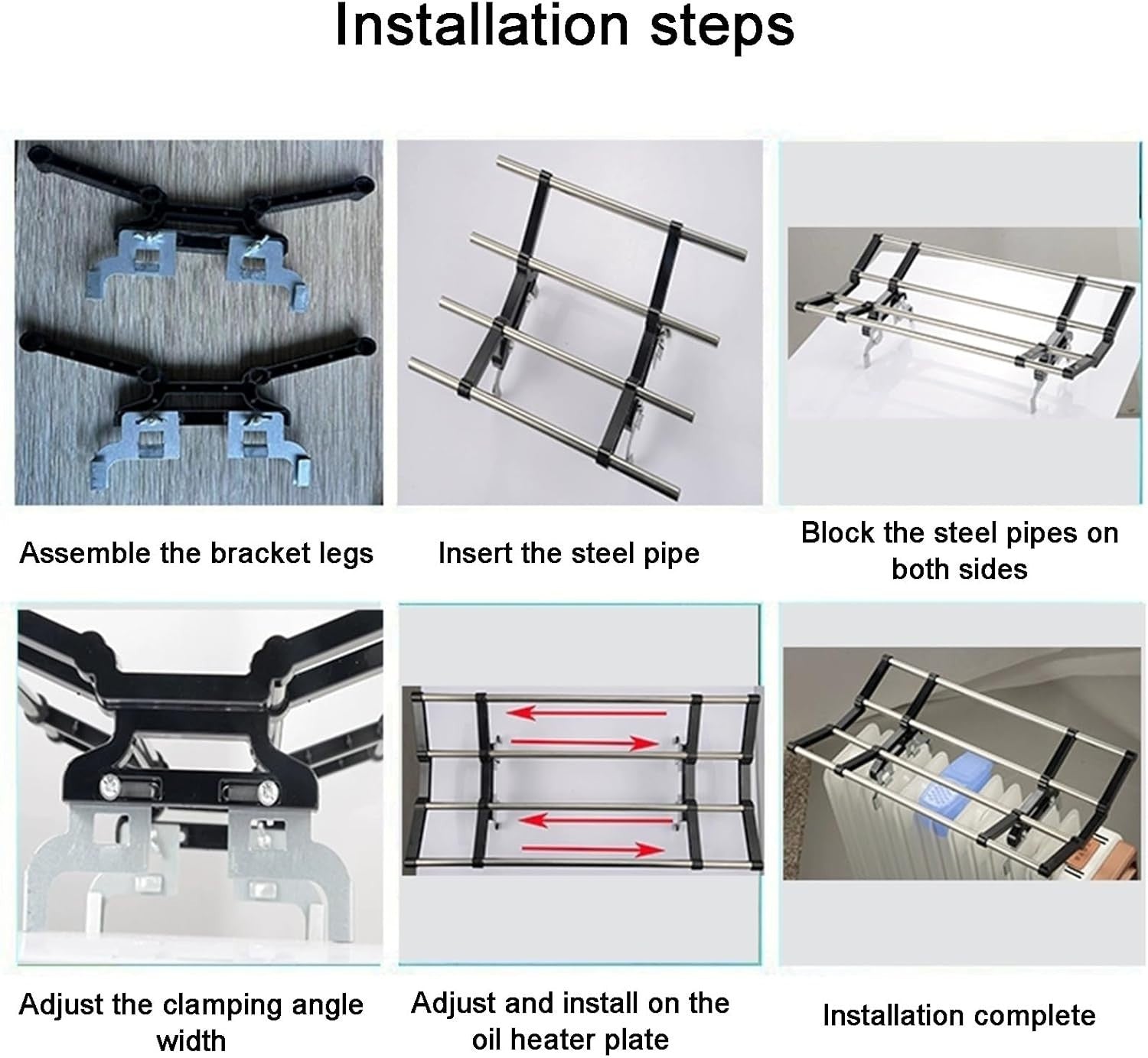 Installation steps

Assemble the bracket legs

Insert the steel pipe

Block the steel pipes on both sides

Adjust the clamping angle width

Adjust and install on the oil heater plate

Installation complete