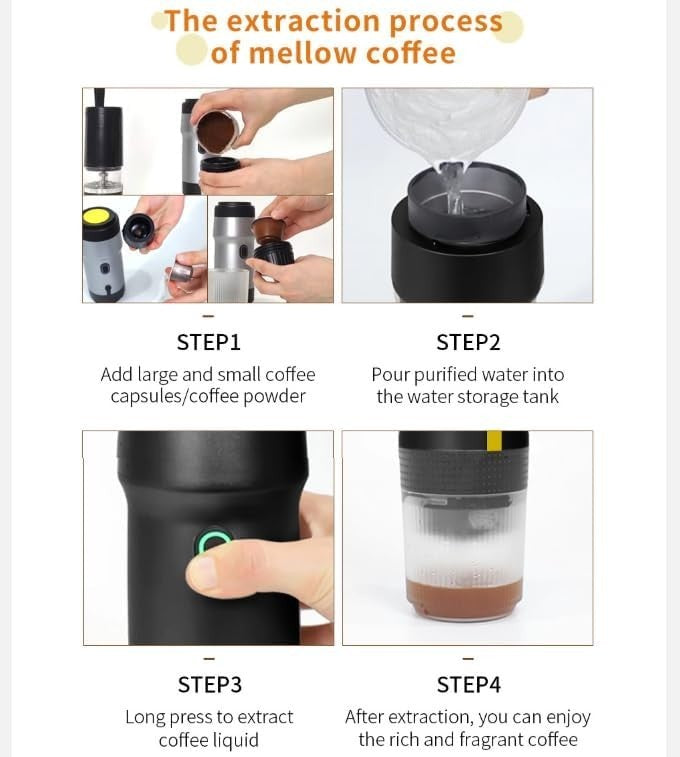 The extraction process of mellow coffee

STEP1
Add large and small coffee capsules/coffee powder

STEP2
Pour purified water into the water storage tank

STEP3
Long press to extract coffee liquid

STEP4
After extraction, you can enjoy the rich and fragrant coffee