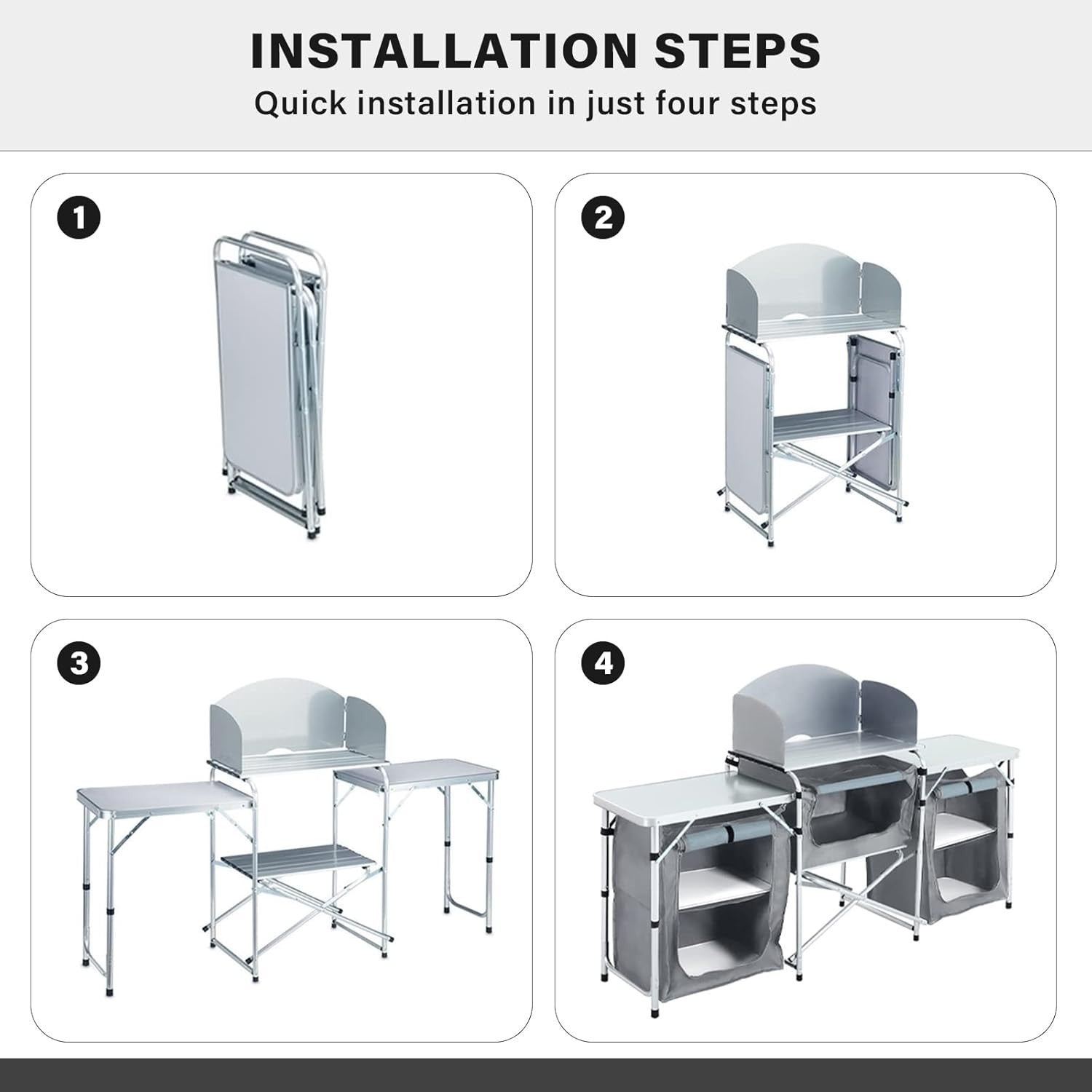 INSTALLATION STEPS

Quick installation in just four steps

1

2

3

4