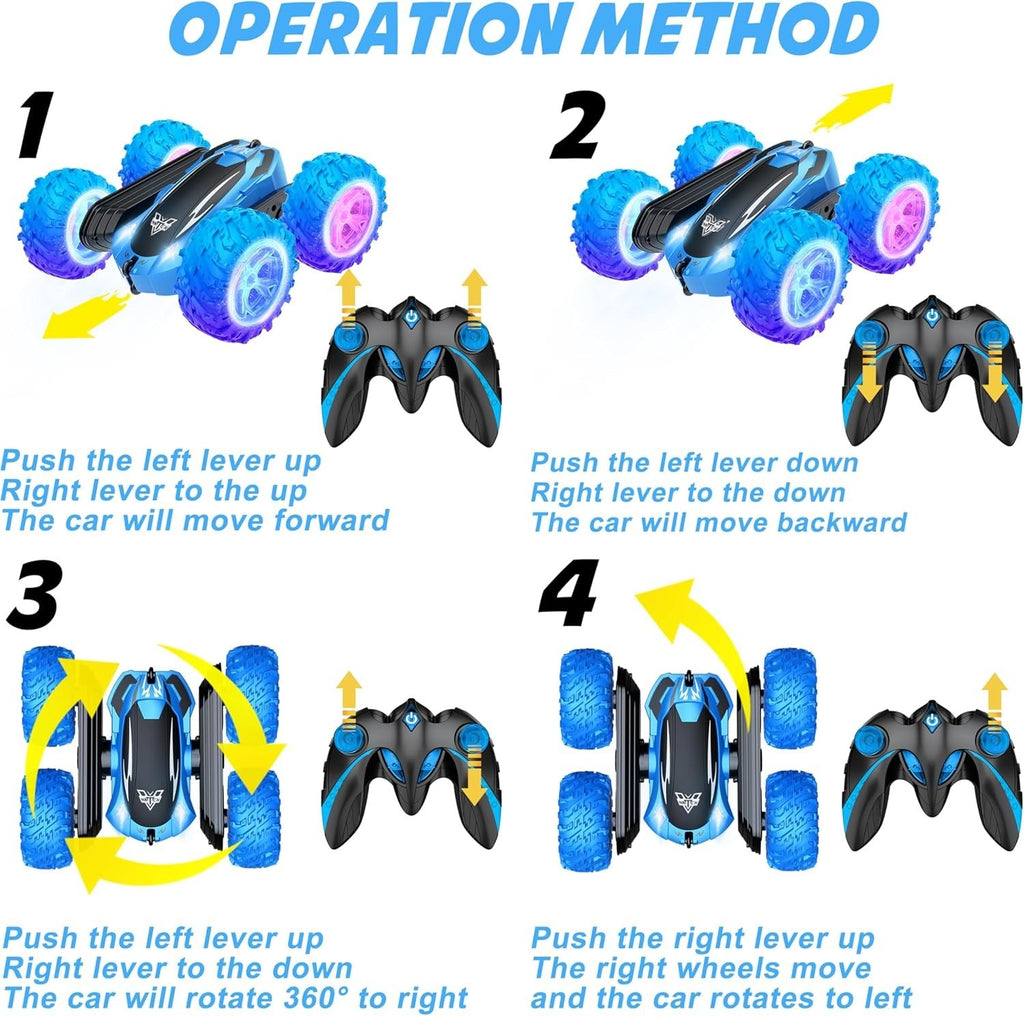 OPERATION METHOD

1

Push the left lever up
Right lever to the up
The car will move forward

2

Push the left lever down
Right lever to the down
The car will move backward

3

Push the left lever up
Right lever to the down
The car will rotate 360° to right

4

Push the right lever up
The right wheels move
and the car rotates to left