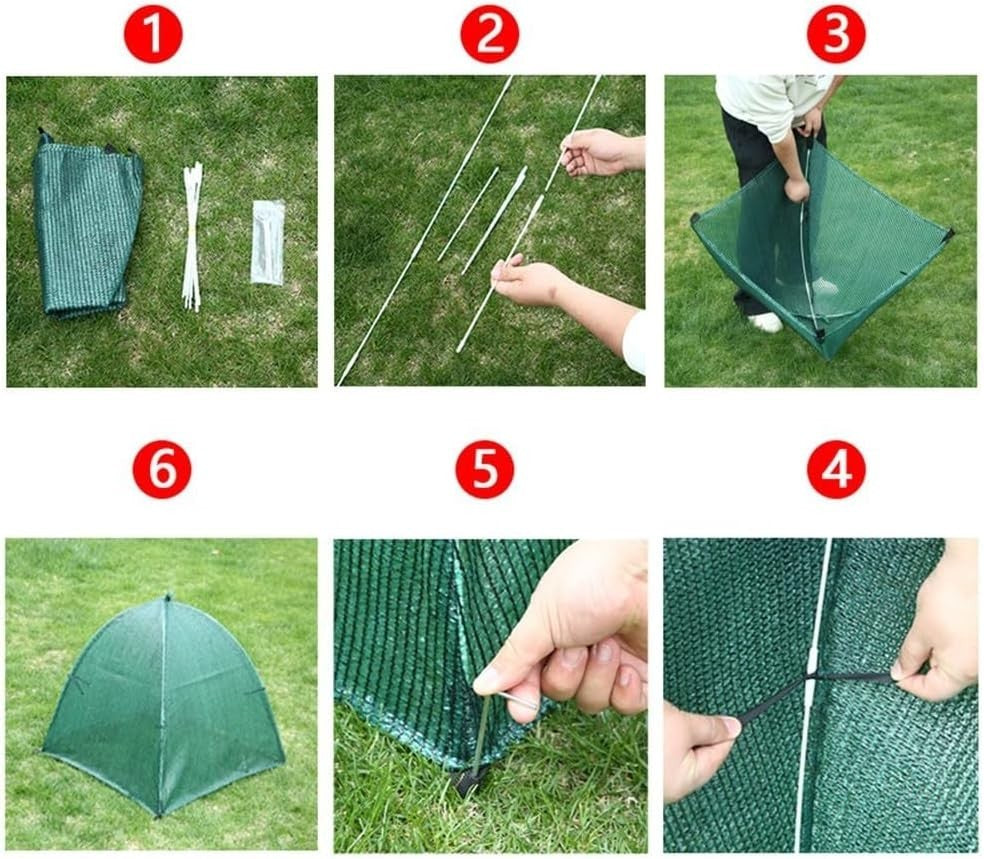 1
2
3
6
5
4