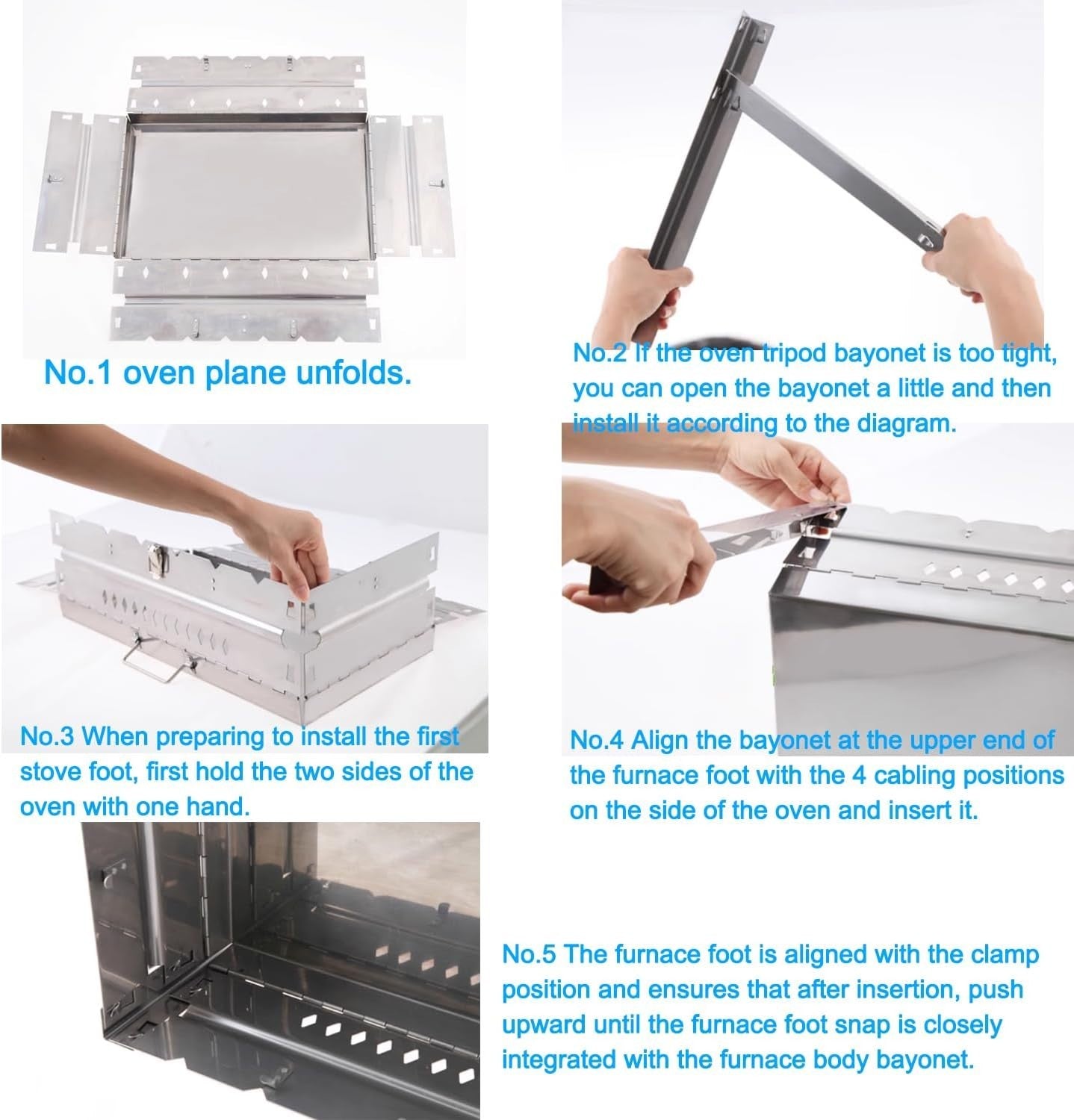 No.1 oven plane unfolds.

No.2 If the oven tripod bayonet is too tight, you can open the bayonet a little and then install it according to the diagram.

No.3 When preparing to install the first stove foot, first hold the two sides of the oven with one hand.

No.4 Align the bayonet at the upper end of the furnace foot with the 4 cabling positions on the side of the oven and insert it.

No.5 The furnace foot is aligned with the clamp position and ensures that after insertion, push upward until the furnace foot snap is closely integrated with the furnace body bayonet.