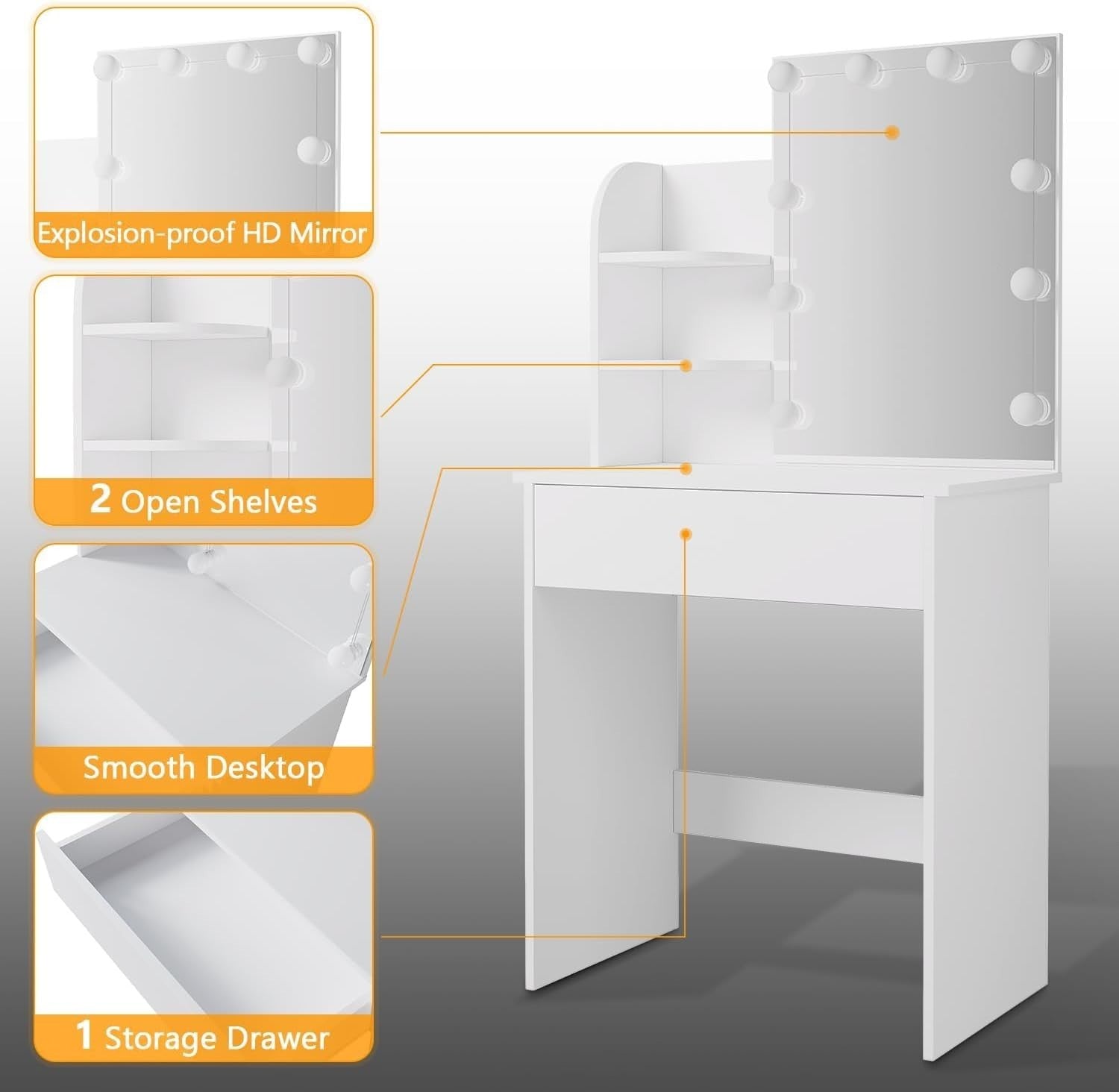 Explosion-proof HD Mirror

2 Open Shelves

Smooth Desktop

1 Storage Drawer