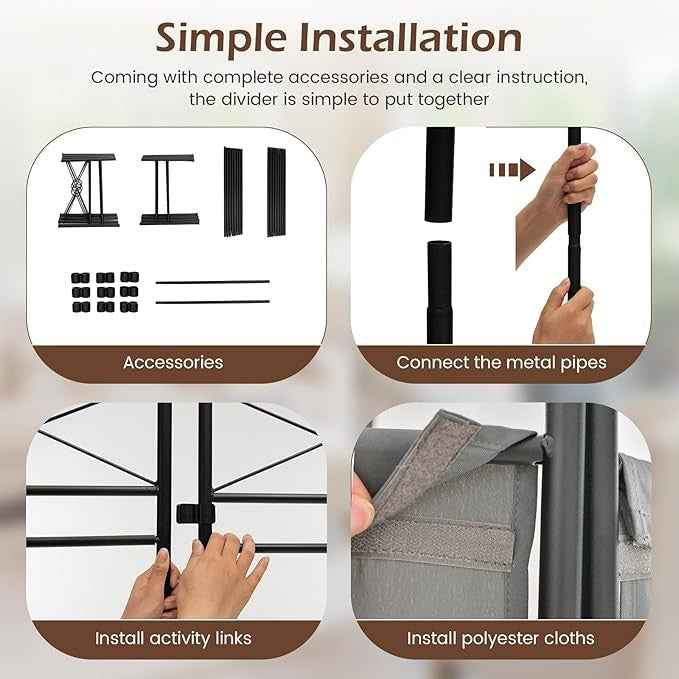 Simple Installation

Coming with complete accessories and a clear instruction, the divider is simple to put together

Accessories

Connect the metal pipes

Install activity links

Install polyester cloths