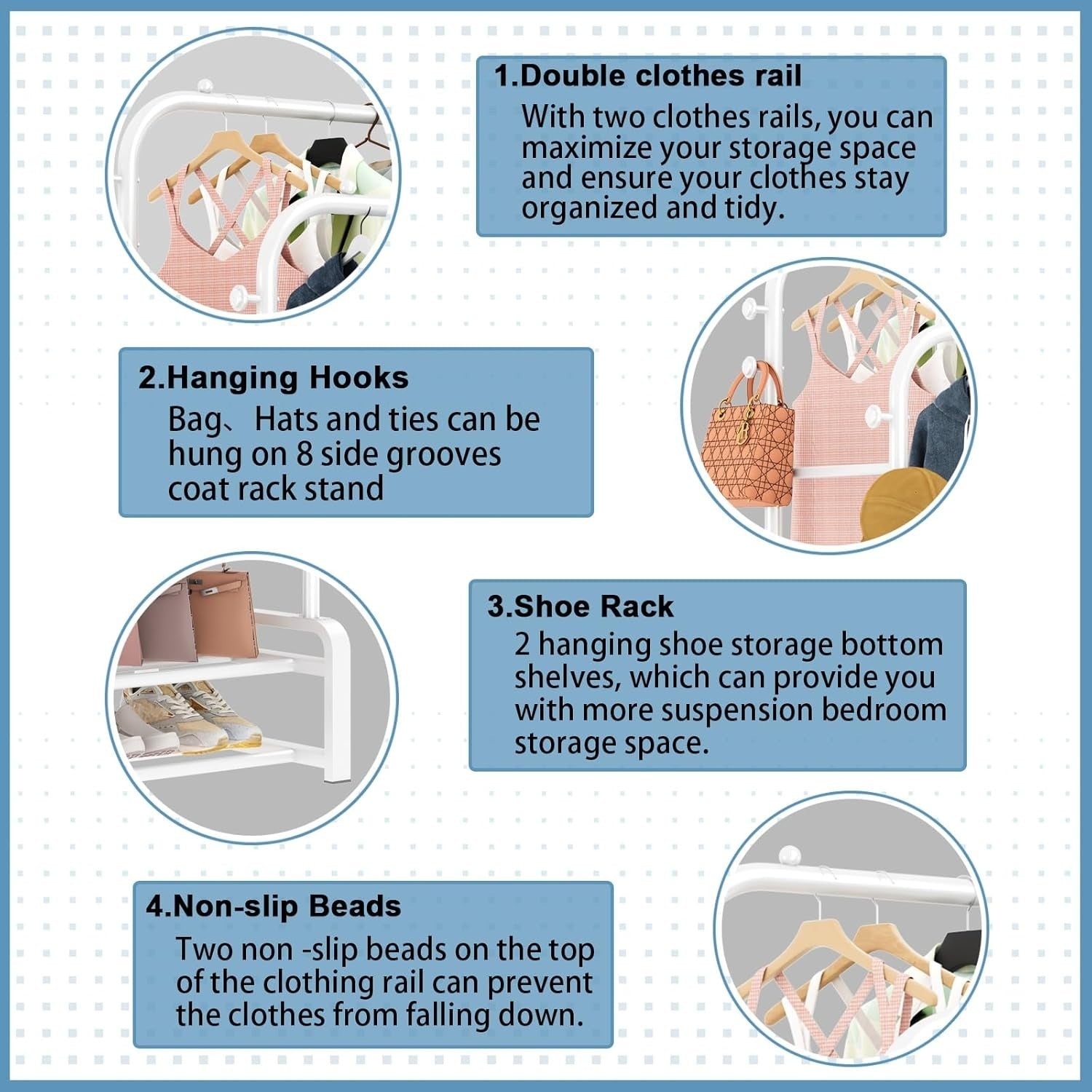 1.Double clothes rail
With two clothes rails, you can maximize your storage space and ensure your clothes stay organized and tidy.

2.Hanging Hooks
Bag、Hats and ties can be hung on 8 side grooves coat rack stand

3.Shoe Rack
2 hanging shoe storage bottom shelves, which can provide you with more suspension bedroom storage space.

4.Non-slip Beads
Two non -slip beads on the top of the clothing rail can prevent the clothes from falling down.