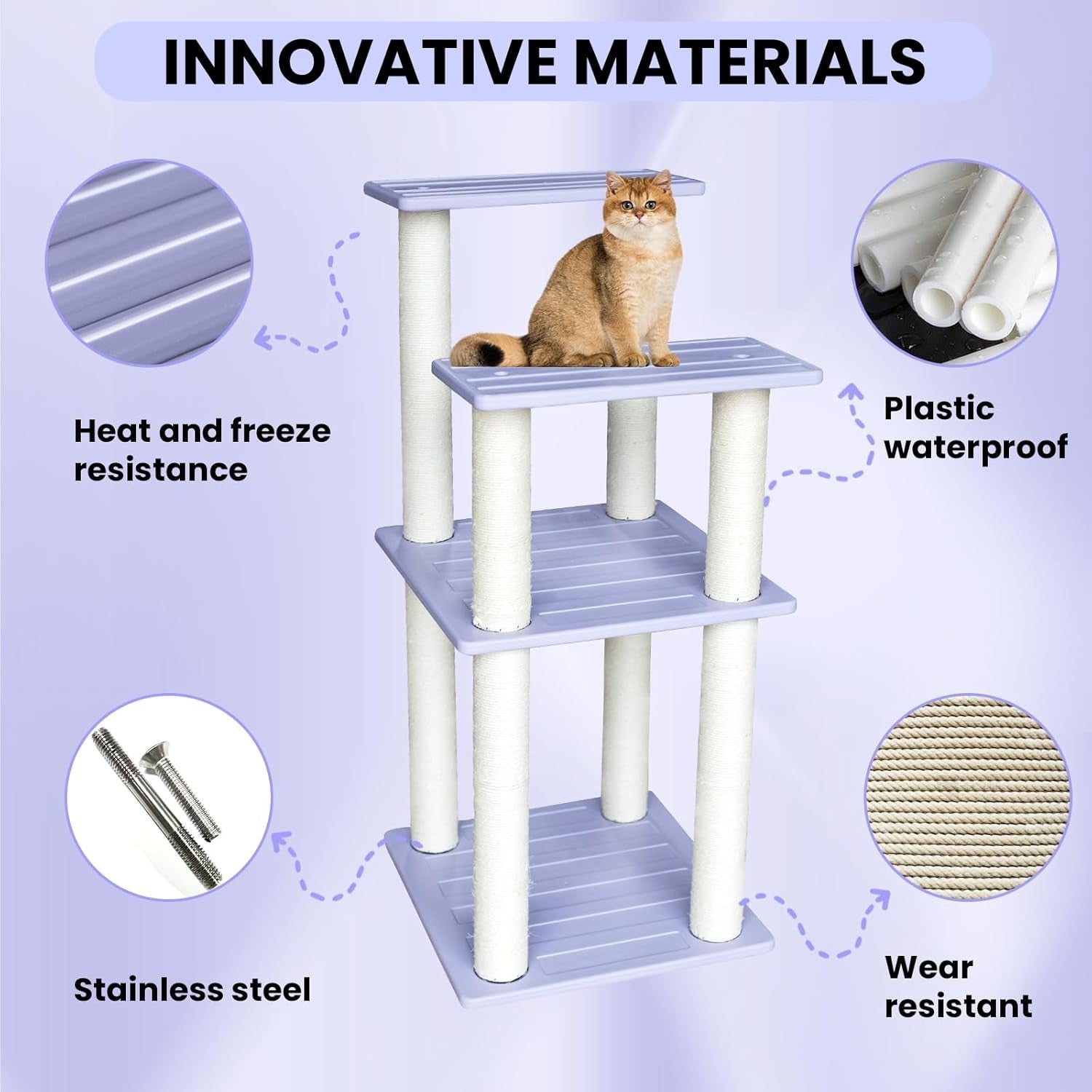 INNOVATIVE MATERIALS

Heat and freeze resistance

Plastic waterproof

Stainless steel

Wear resistant